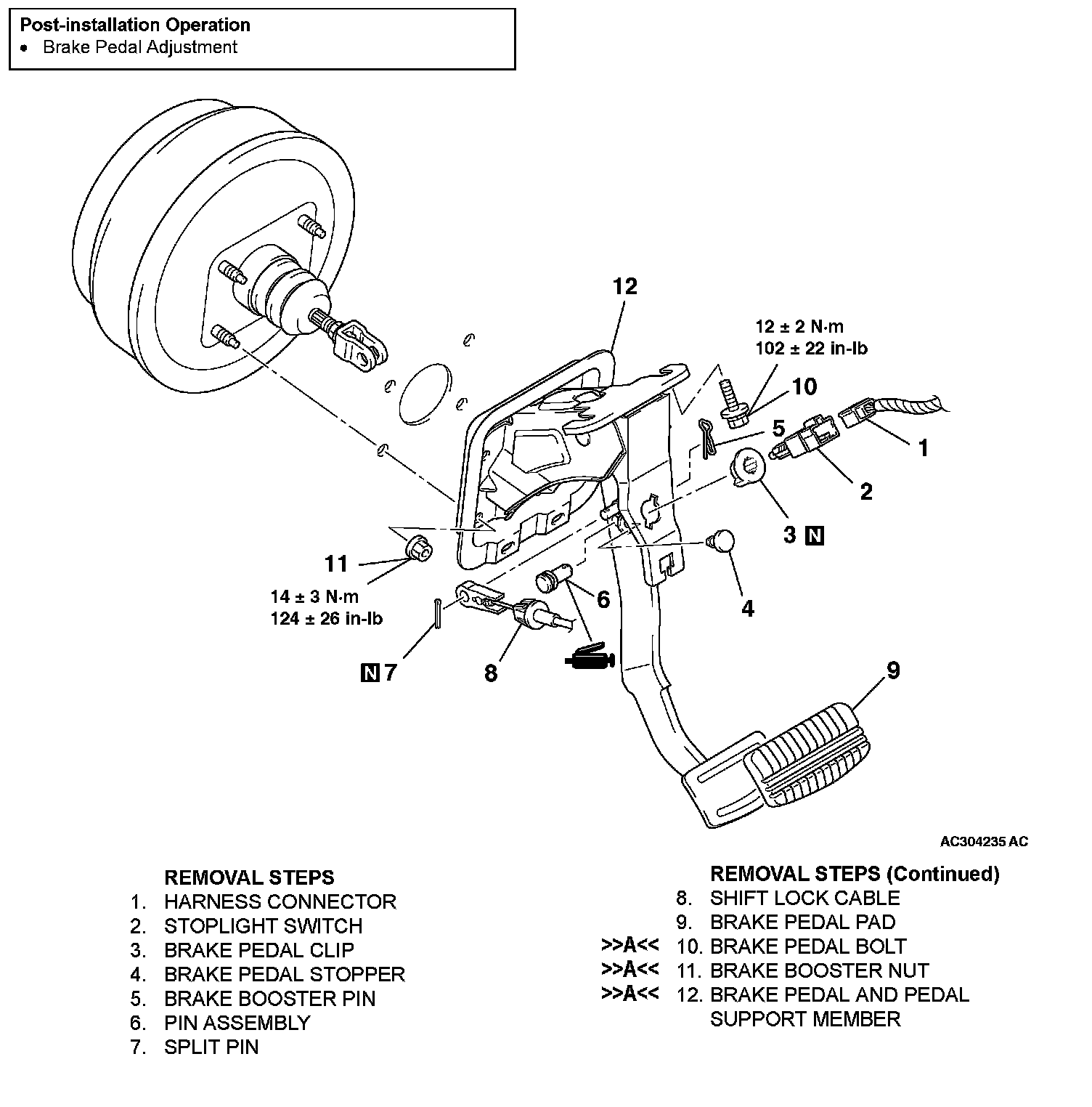 Post-installation Operation
• Brake Pedal Adjustment

12

12 ± 2 N·m
102 ± 22 in-lb

10

5

1

2

3 N

11

14 ± 3 N·m
124 ± 26 in-lb

6

4

N 7

8

9

AC304235 AC

REMOVAL STEPS
1. HARNESS CONNECTOR
2. STOPLIGHT SWITCH
3. BRAKE PEDAL CLIP
4. BRAKE PEDAL STOPPER
5. BRAKE BOOSTER PIN
6. PIN ASSEMBLY
7. SPLIT PIN

REMOVAL STEPS (Continued)
8. SHIFT LOCK CABLE
9. BRAKE PEDAL PAD
>>A<< 10. BRAKE PEDAL BOLT
>>A<< 11. BRAKE BOOSTER NUT
>>A<< 12. BRAKE PEDAL AND PEDAL SUPPORT MEMBER