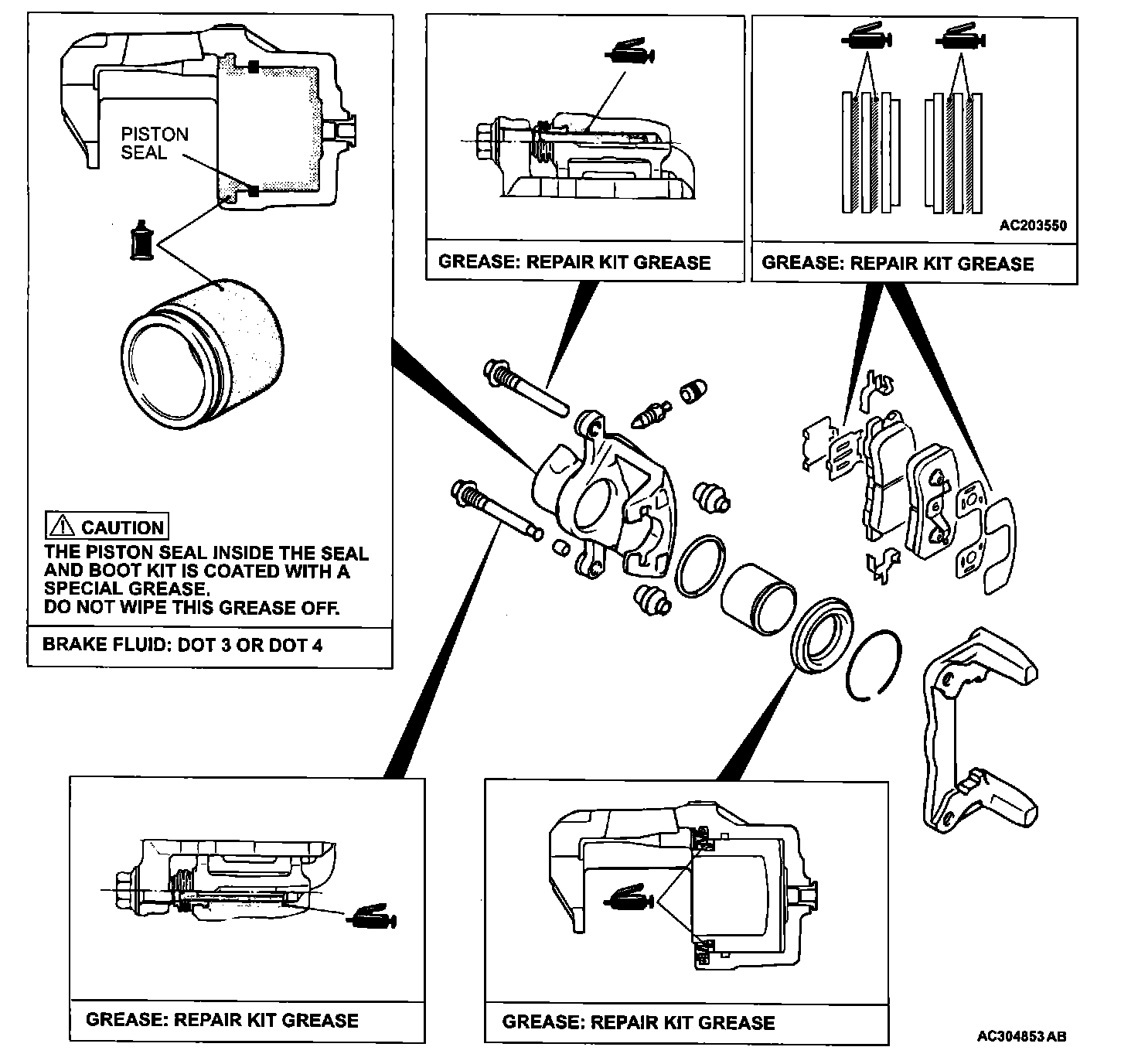 PISTON SEAL

CAUTION
THE PISTON SEAL INSIDE THE SEAL AND BOOT KIT IS COATED WITH A SPECIAL GREASE.
DO NOT WIPE THIS GREASE OFF.

BRAKE FLUID: DOT 3 OR DOT 4

GREASE: REPAIR KIT GREASE

AC203550

GREASE: REPAIR KIT GREASE

GREASE: REPAIR KIT GREASE

GREASE: REPAIR KIT GREASE

AC304853 AB