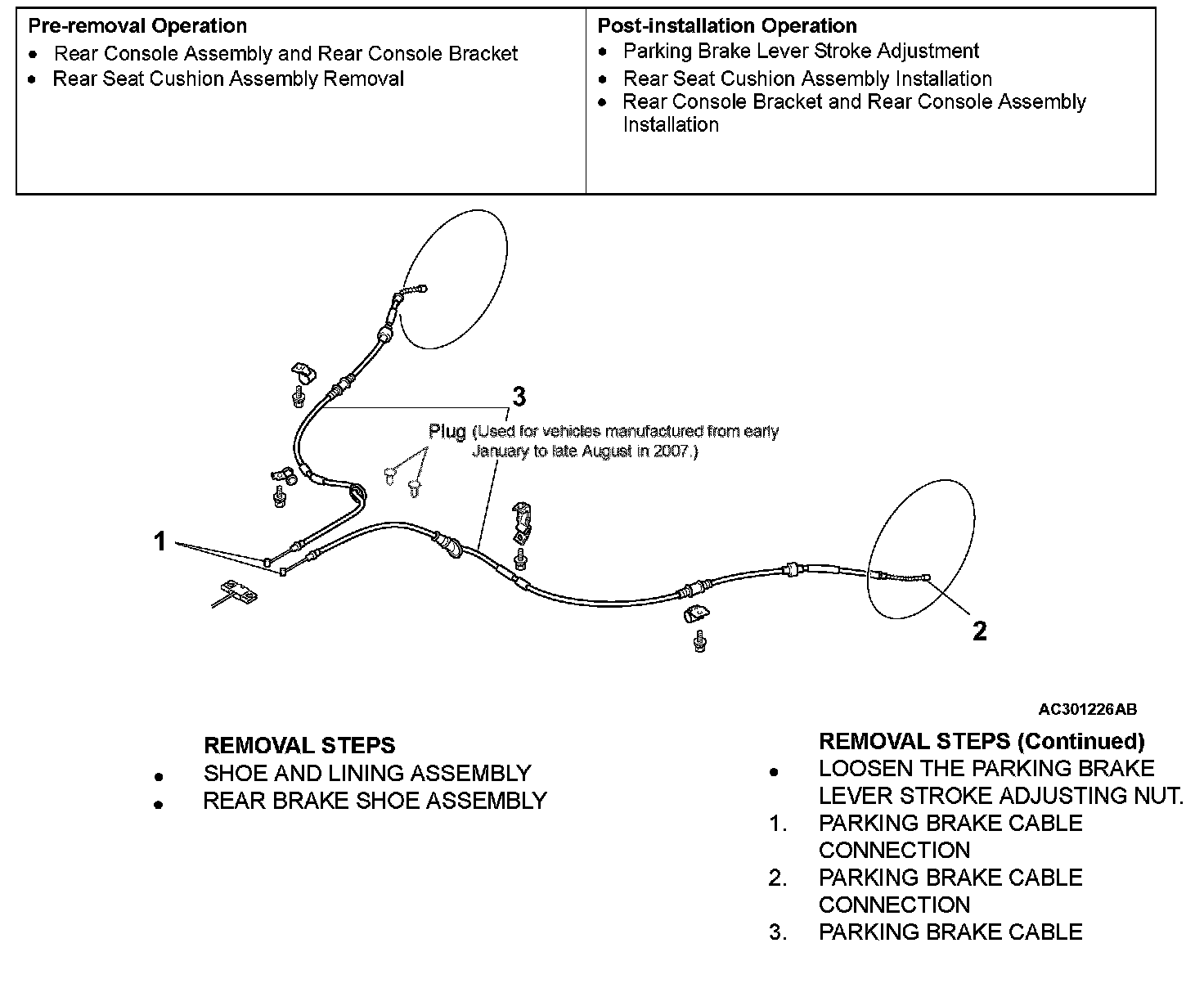 | Pre-removal Operation | Post-installation Operation |
|---|---|
| • Rear Console Assembly and Rear Console Bracket<br>• Rear Seat Cushion Assembly Removal | • Parking Brake Lever Stroke Adjustment<br>• Rear Seat Cushion Assembly Installation<br>• Rear Console Bracket and Rear Console Assembly Installation |

3

Plug (Used for vehicles manufactured from early January to late August in 2007.)

1

2

AC301226AB

REMOVAL STEPS
• SHOE AND LINING ASSEMBLY
• REAR BRAKE SHOE ASSEMBLY

REMOVAL STEPS (Continued)
• LOOSEN THE PARKING BRAKE LEVER STROKE ADJUSTING NUT.
1. PARKING BRAKE CABLE CONNECTION
2. PARKING BRAKE CABLE CONNECTION
3. PARKING BRAKE CABLE