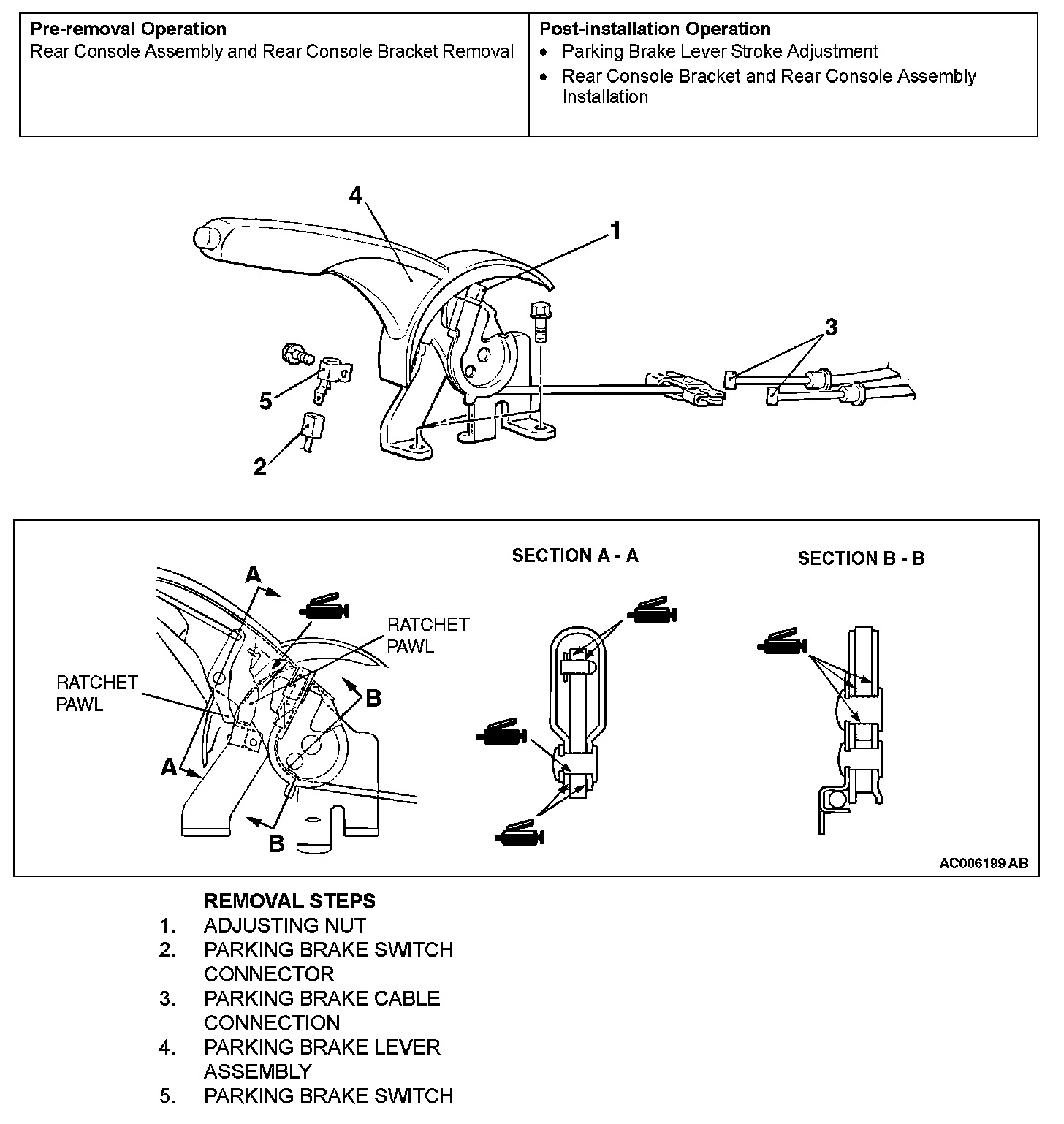 | Pre-removal Operation<br>Rear Console Assembly and Rear Console Bracket Removal | Post-installation Operation<br>• Parking Brake Lever Stroke Adjustment<br>• Rear Console Bracket and Rear Console Assembly Installation |
|---|---|

4
1
3
5
2

A
RATCHET PAWL
RATCHET PAWL
B
A
B
SECTION A - A
SECTION B - B
AC006199 AB

REMOVAL STEPS
1. ADJUSTING NUT
2. PARKING BRAKE SWITCH CONNECTOR
3. PARKING BRAKE CABLE CONNECTION
4. PARKING BRAKE LEVER ASSEMBLY
5. PARKING BRAKE SWITCH