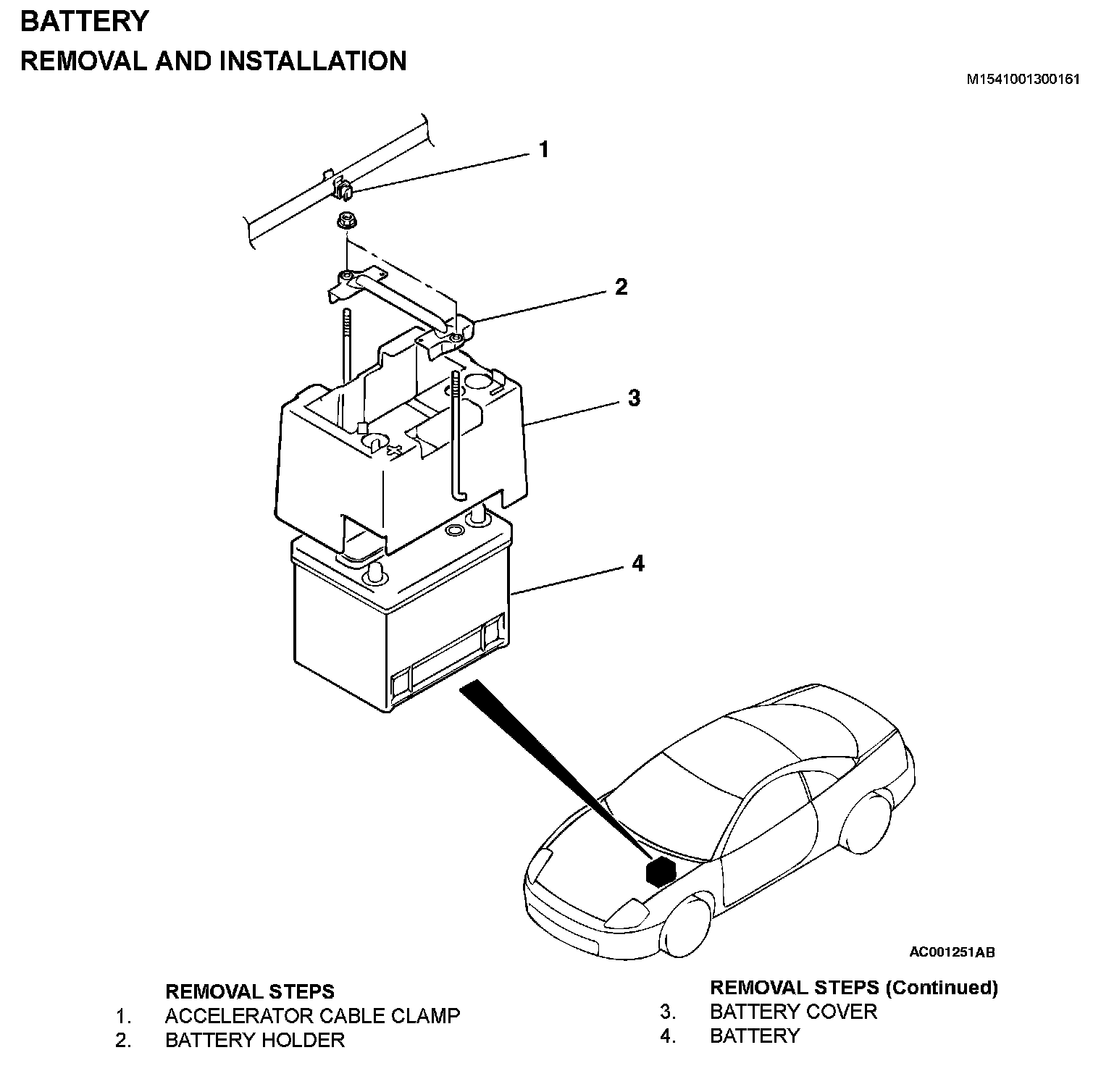 BATTERY
REMOVAL AND INSTALLATION

M1541001300161

1
2
3
4

AC001251AB

REMOVAL STEPS
1. ACCELERATOR CABLE CLAMP
2. BATTERY HOLDER

REMOVAL STEPS (Continued)
3. BATTERY COVER
4. BATTERY