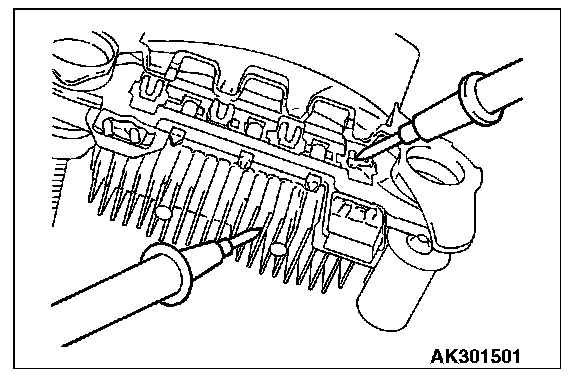 AK301501