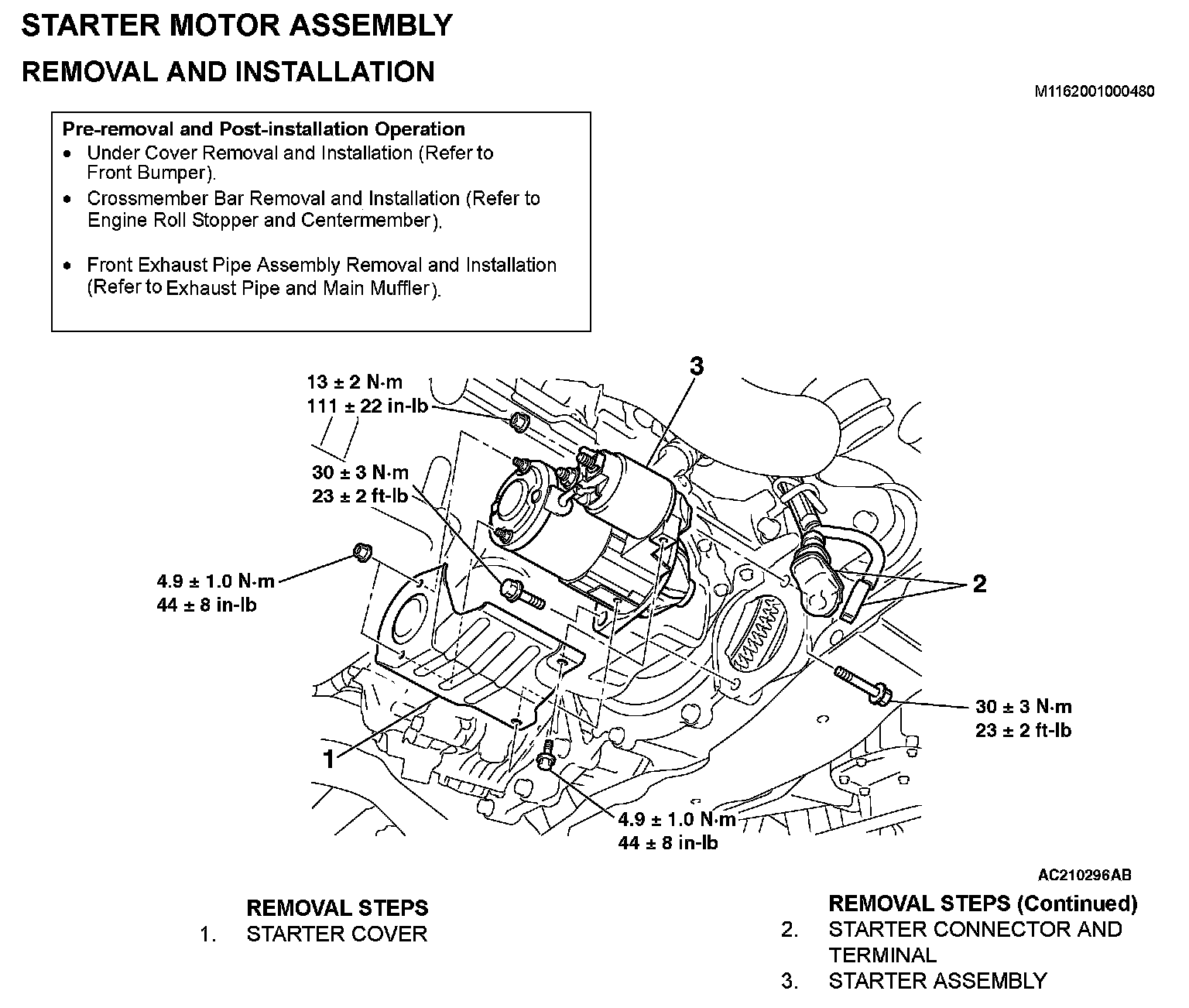 STARTER MOTOR ASSEMBLY

REMOVAL AND INSTALLATION

M1162001000480

Pre-removal and Post-installation Operation
• Under Cover Removal and Installation (Refer to Front Bumper).
• Crossmember Bar Removal and Installation (Refer to Engine Roll Stopper and Centermember).
• Front Exhaust Pipe Assembly Removal and Installation (Refer to Exhaust Pipe and Main Muffler).

13 ± 2 N·m
111 ± 22 in-lb

3

30 ± 3 N·m
23 ± 2 ft-lb

4.9 ± 1.0 N·m
44 ± 8 in-lb

2

30 ± 3 N·m
23 ± 2 ft-lb

1

4.9 ± 1.0 N·m
44 ± 8 in-lb

AC210296AB

REMOVAL STEPS
1. STARTER COVER

REMOVAL STEPS (Continued)
2. STARTER CONNECTOR AND TERMINAL
3. STARTER ASSEMBLY