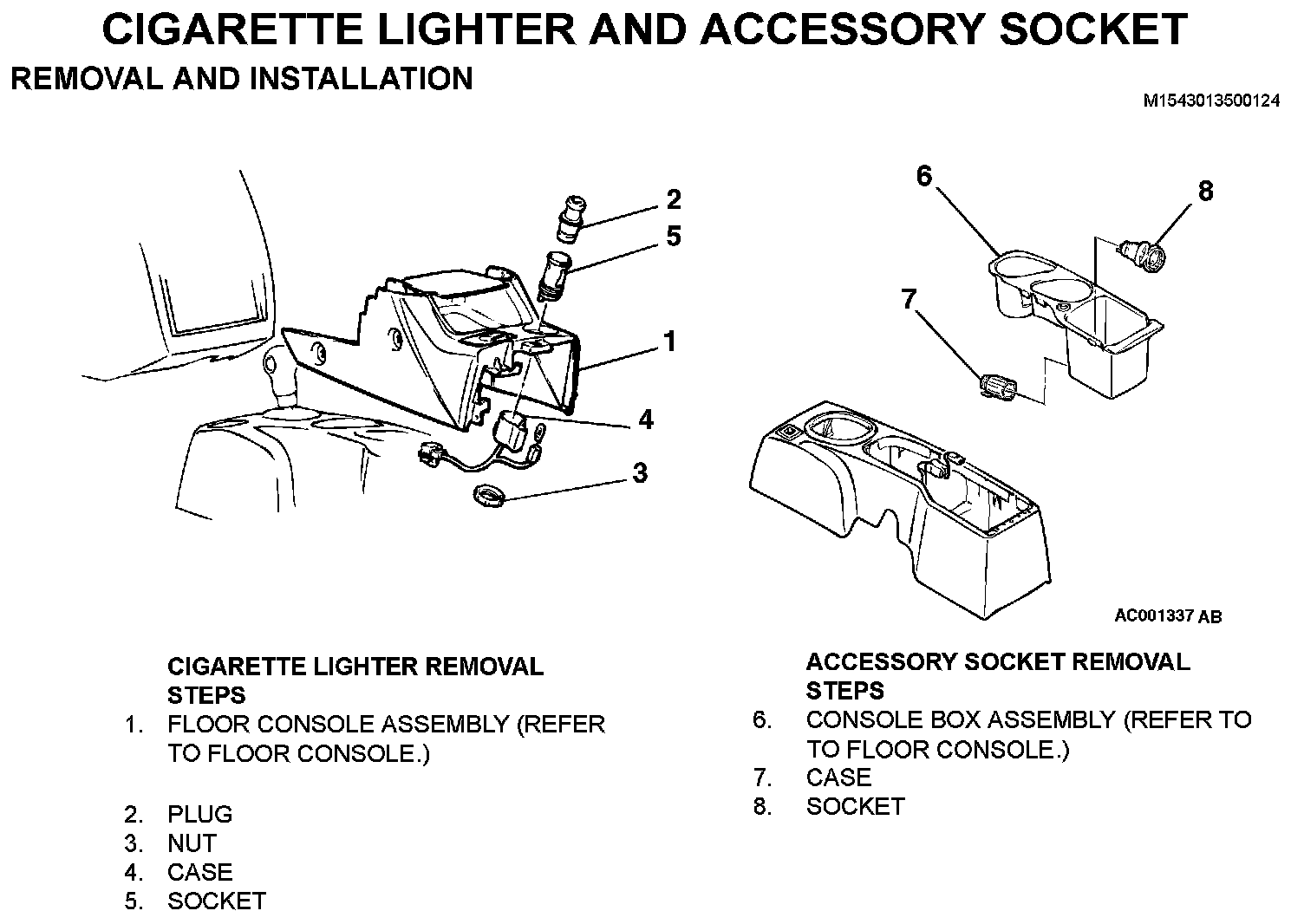 CIGARETTE LIGHTER AND ACCESSORY SOCKET

REMOVAL AND INSTALLATION

M1543013500124

2
5
1
4
3

6
8
7

AC001337 AB

CIGARETTE LIGHTER REMOVAL STEPS
1. FLOOR CONSOLE ASSEMBLY (REFER TO FLOOR CONSOLE.)
2. PLUG
3. NUT
4. CASE
5. SOCKET

ACCESSORY SOCKET REMOVAL STEPS
6. CONSOLE BOX ASSEMBLY (REFER TO TO FLOOR CONSOLE.)
7. CASE
8. SOCKET