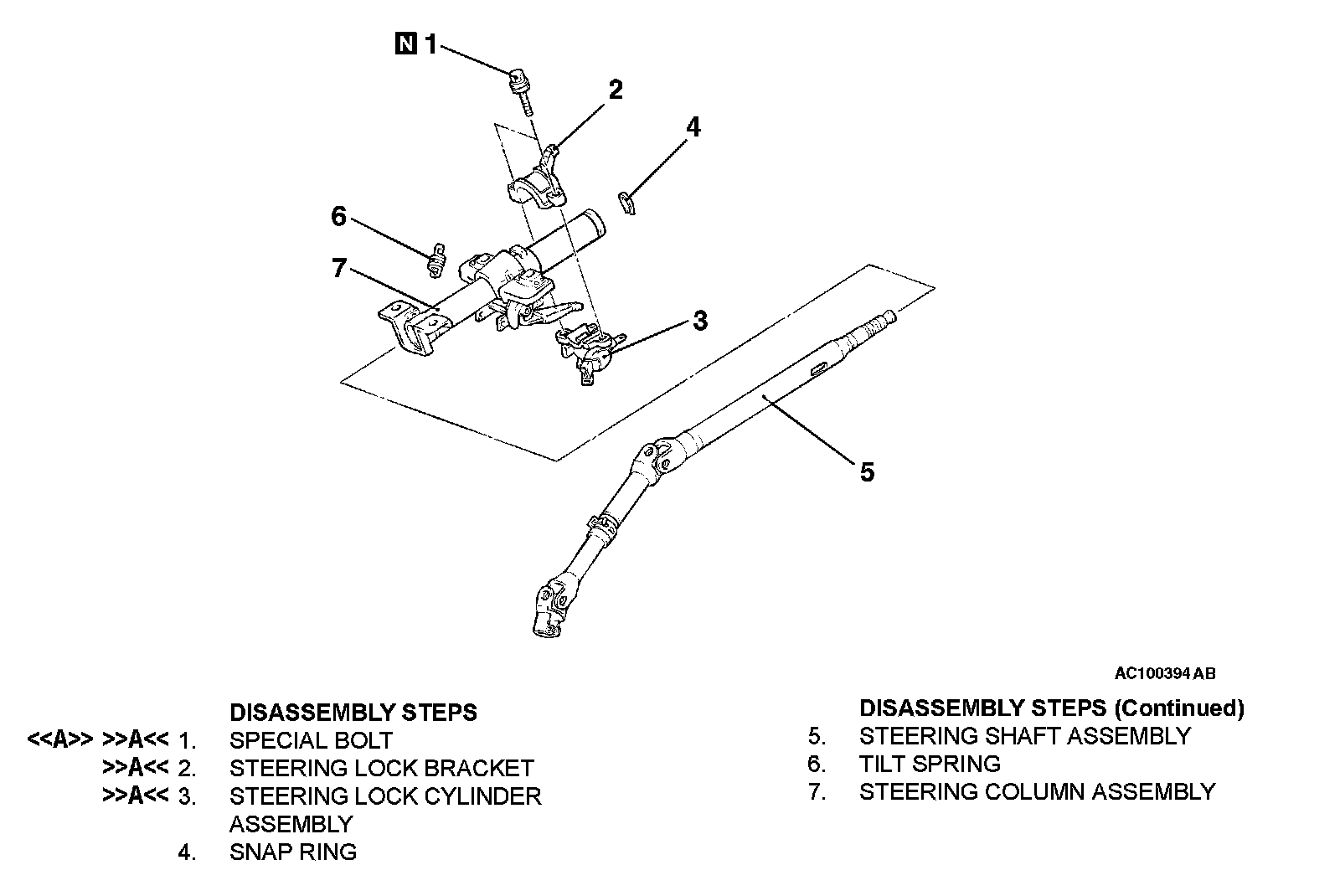 N 1
2
4
6
7
3
5

AC100394 AB

DISASSEMBLY STEPS
<<A>> >>A<< 1. SPECIAL BOLT
>>A<< 2. STEERING LOCK BRACKET
>>A<< 3. STEERING LOCK CYLINDER ASSEMBLY
4. SNAP RING

DISASSEMBLY STEPS (Continued)
5. STEERING SHAFT ASSEMBLY
6. TILT SPRING
7. STEERING COLUMN ASSEMBLY