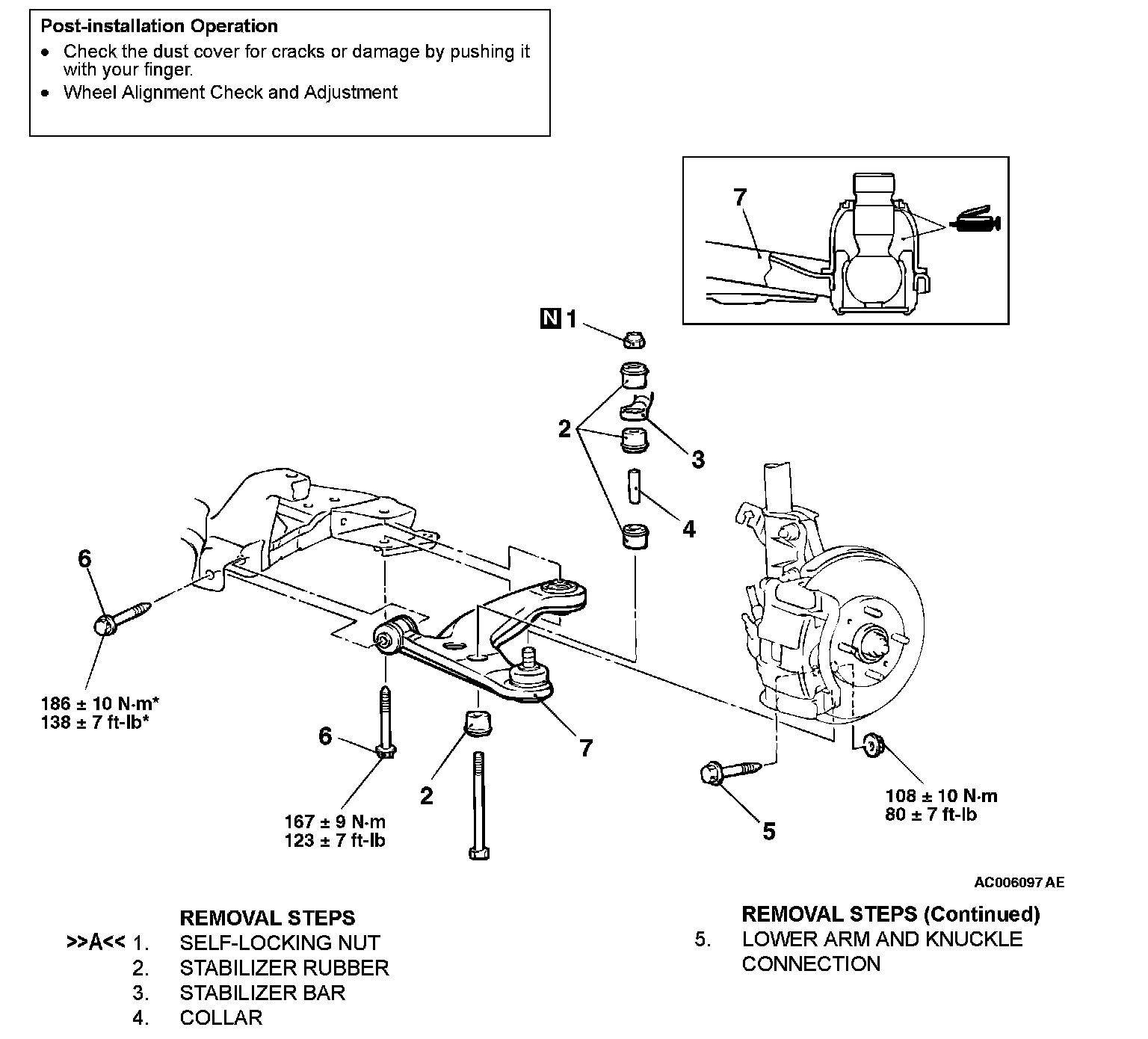 Post-installation Operation
• Check the dust cover for cracks or damage by pushing it with your finger.
• Wheel Alignment Check and Adjustment

7

N 1

2

3

4

6

186 ± 10 N·m*
138 ± 7 ft-lb*

6

167 ± 9 N·m
123 ± 7 ft-lb

2

7

5

108 ± 10 N·m
80 ± 7 ft-lb

AC006097 AE

REMOVAL STEPS
>>A<< 1. SELF-LOCKING NUT
2. STABILIZER RUBBER
3. STABILIZER BAR
4. COLLAR

REMOVAL STEPS (Continued)
5. LOWER ARM AND KNUCKLE CONNECTION