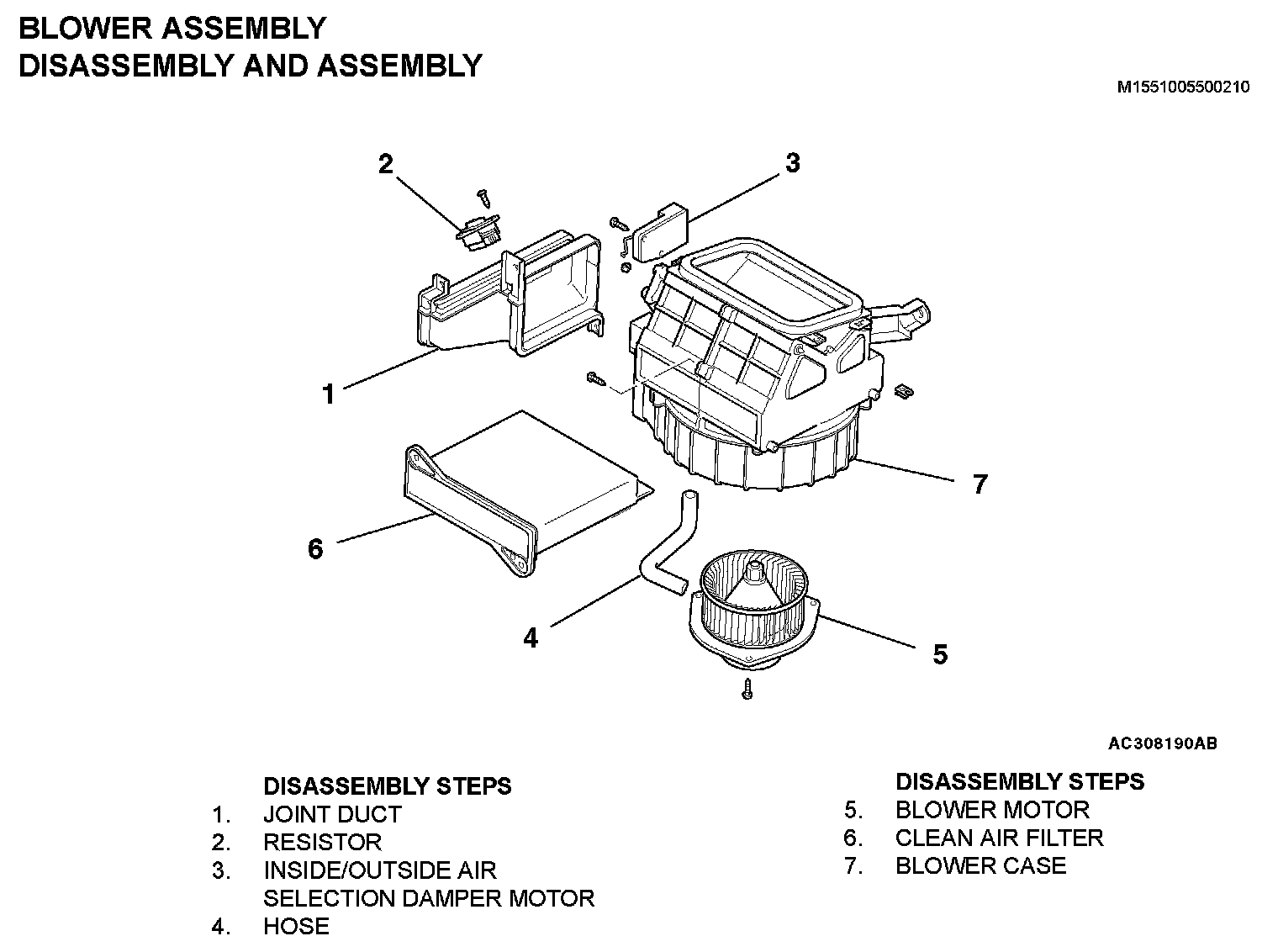 BLOWER ASSEMBLY
DISASSEMBLY AND ASSEMBLY

M1551005500210

2

3

1

7

6

4

5

AC308190AB

DISASSEMBLY STEPS
1. JOINT DUCT
2. RESISTOR
3. INSIDE/OUTSIDE AIR SELECTION DAMPER MOTOR
4. HOSE

DISASSEMBLY STEPS
5. BLOWER MOTOR
6. CLEAN AIR FILTER
7. BLOWER CASE