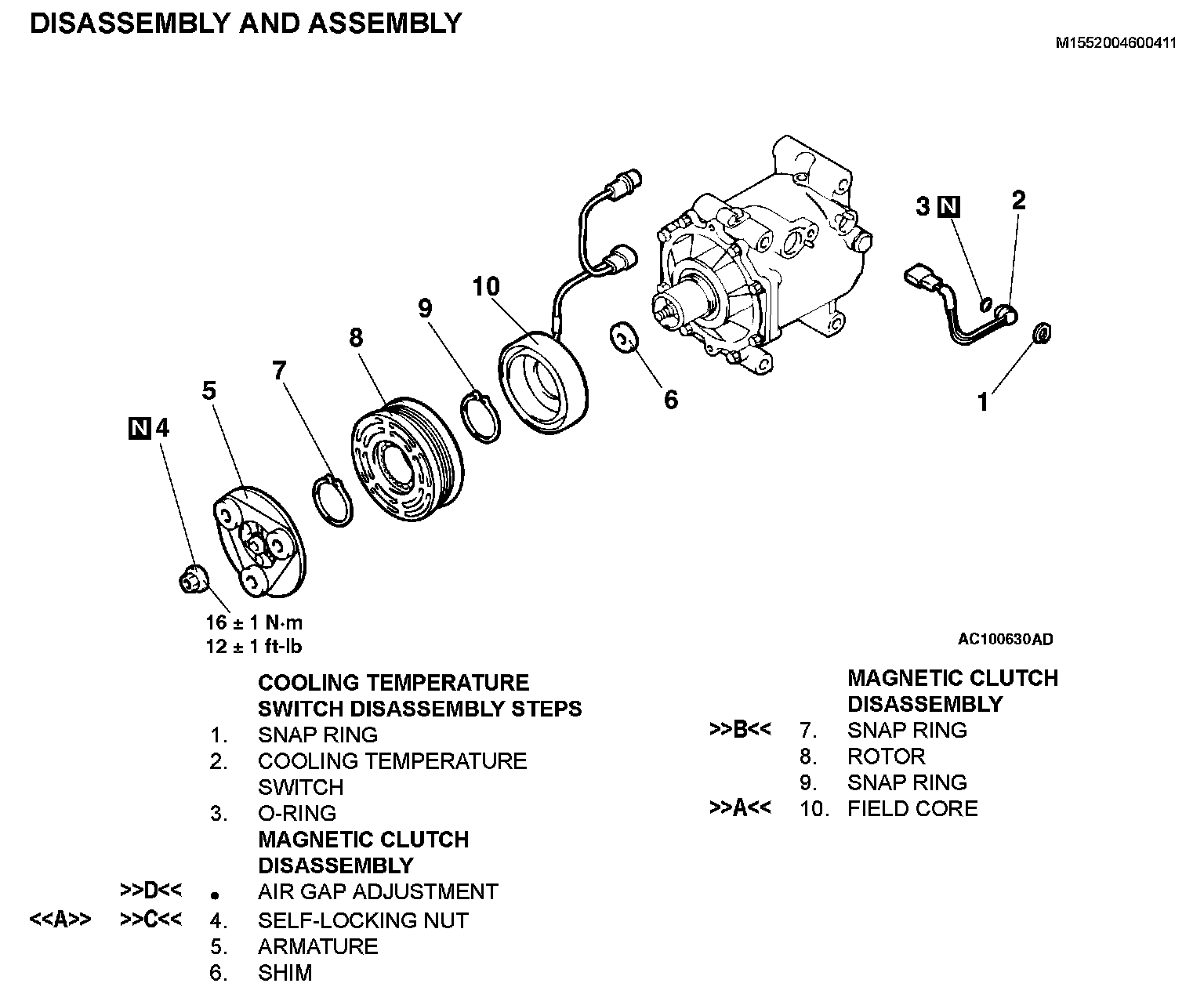 DISASSEMBLY AND ASSEMBLY

M1552004600411

3 N
2
10
9
8
7
5
N 4
6
1

16 ± 1 N·m
12 ± 1 ft-lb

AC100630AD

COOLING TEMPERATURE SWITCH DISASSEMBLY STEPS
1. SNAP RING
2. COOLING TEMPERATURE SWITCH
3. O-RING

MAGNETIC CLUTCH DISASSEMBLY
>>D<< • AIR GAP ADJUSTMENT
<<A>> >>C<< 4. SELF-LOCKING NUT
5. ARMATURE
6. SHIM

MAGNETIC CLUTCH DISASSEMBLY
>>B<< 7. SNAP RING
8. ROTOR
9. SNAP RING
>>A<< 10. FIELD CORE