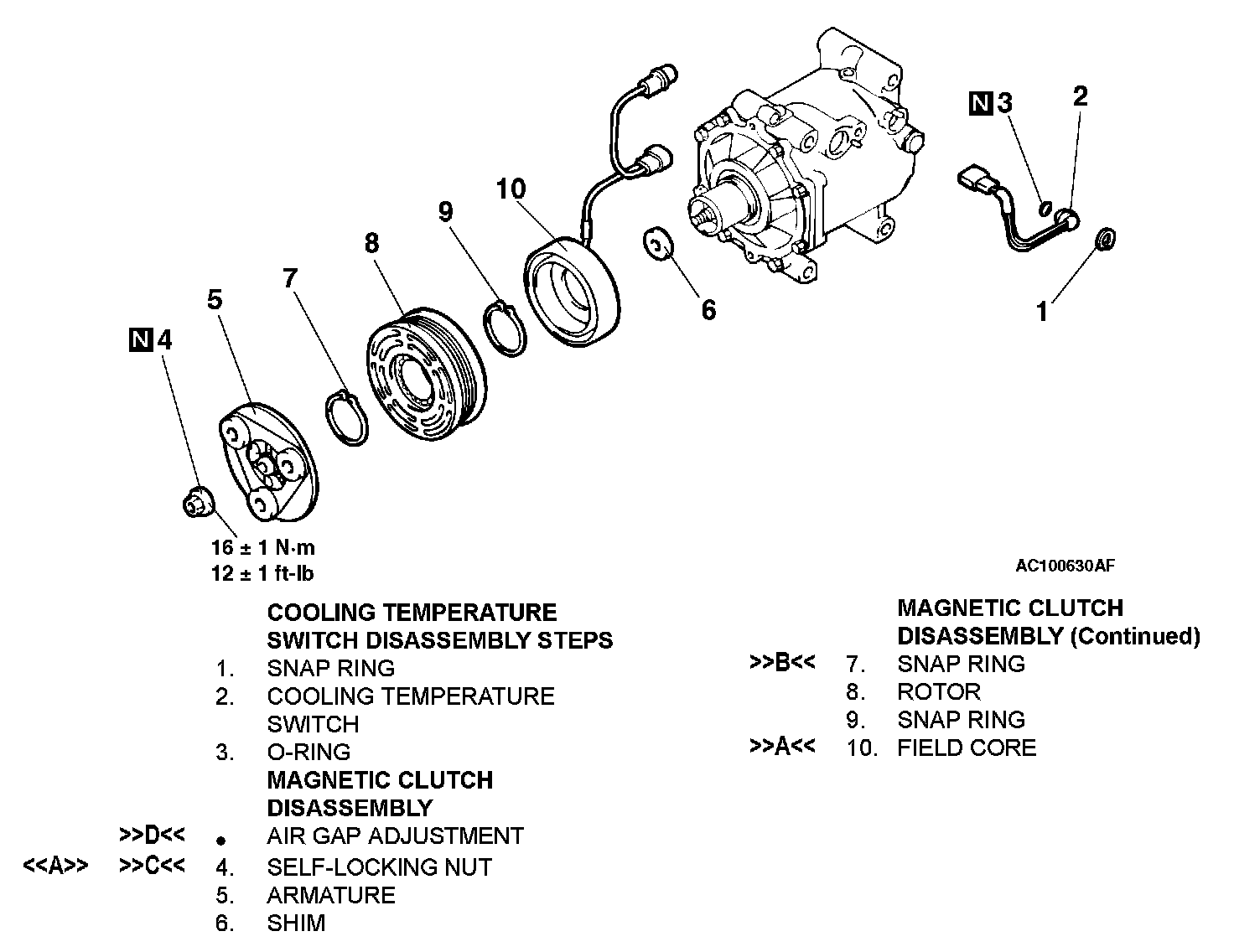 N 3
2
10
9
8
7
5
N 4
6
1
16 ± 1 N·m
12 ± 1 ft-lb
AC100630AF

COOLING TEMPERATURE SWITCH DISASSEMBLY STEPS
1. SNAP RING
2. COOLING TEMPERATURE SWITCH
3. O-RING
MAGNETIC CLUTCH DISASSEMBLY
>>D<< • AIR GAP ADJUSTMENT
<<A>> >>C<< 4. SELF-LOCKING NUT
5. ARMATURE
6. SHIM

MAGNETIC CLUTCH DISASSEMBLY (Continued)
>>B<< 7. SNAP RING
8. ROTOR
9. SNAP RING
>>A<< 10. FIELD CORE