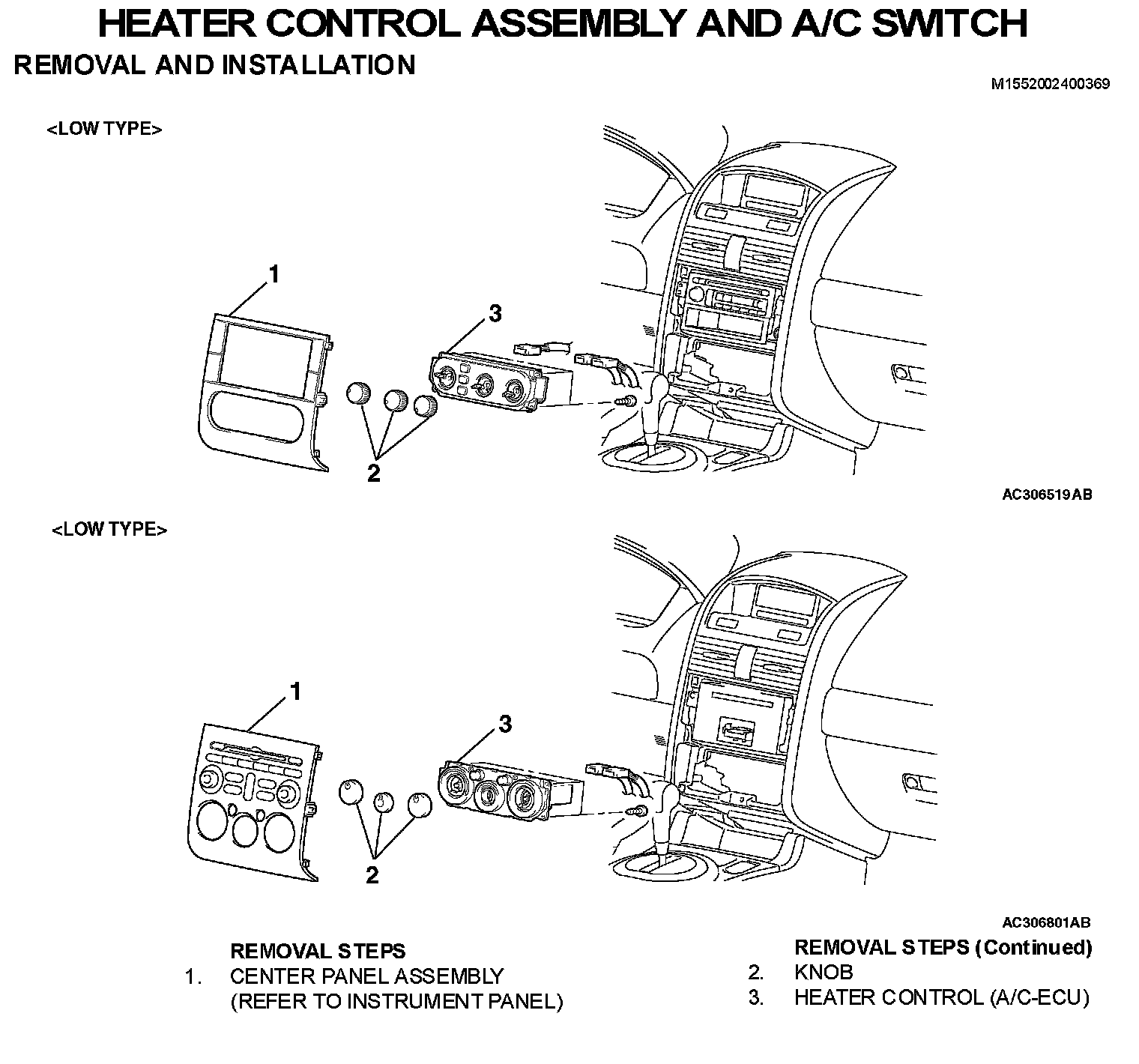 HEATER CONTROL ASSEMBLY AND A/C SWITCH

REMOVAL AND INSTALLATION

M1552002400369

<LOW TYPE>

1

3

2

AC306519AB

<LOW TYPE>

1

3

2

AC306801AB

REMOVAL STEPS
1. CENTER PANEL ASSEMBLY (REFER TO INSTRUMENT PANEL)

REMOVAL STEPS (Continued)
2. KNOB
3. HEATER CONTROL (A/C-ECU)