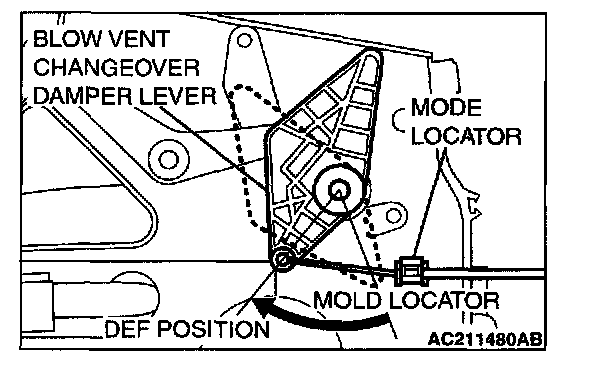 BLOW VENT CHANGEOVER DAMPER LEVER

MODE LOCATOR

MOLD LOCATOR

DEF POSITION

AC211480AB