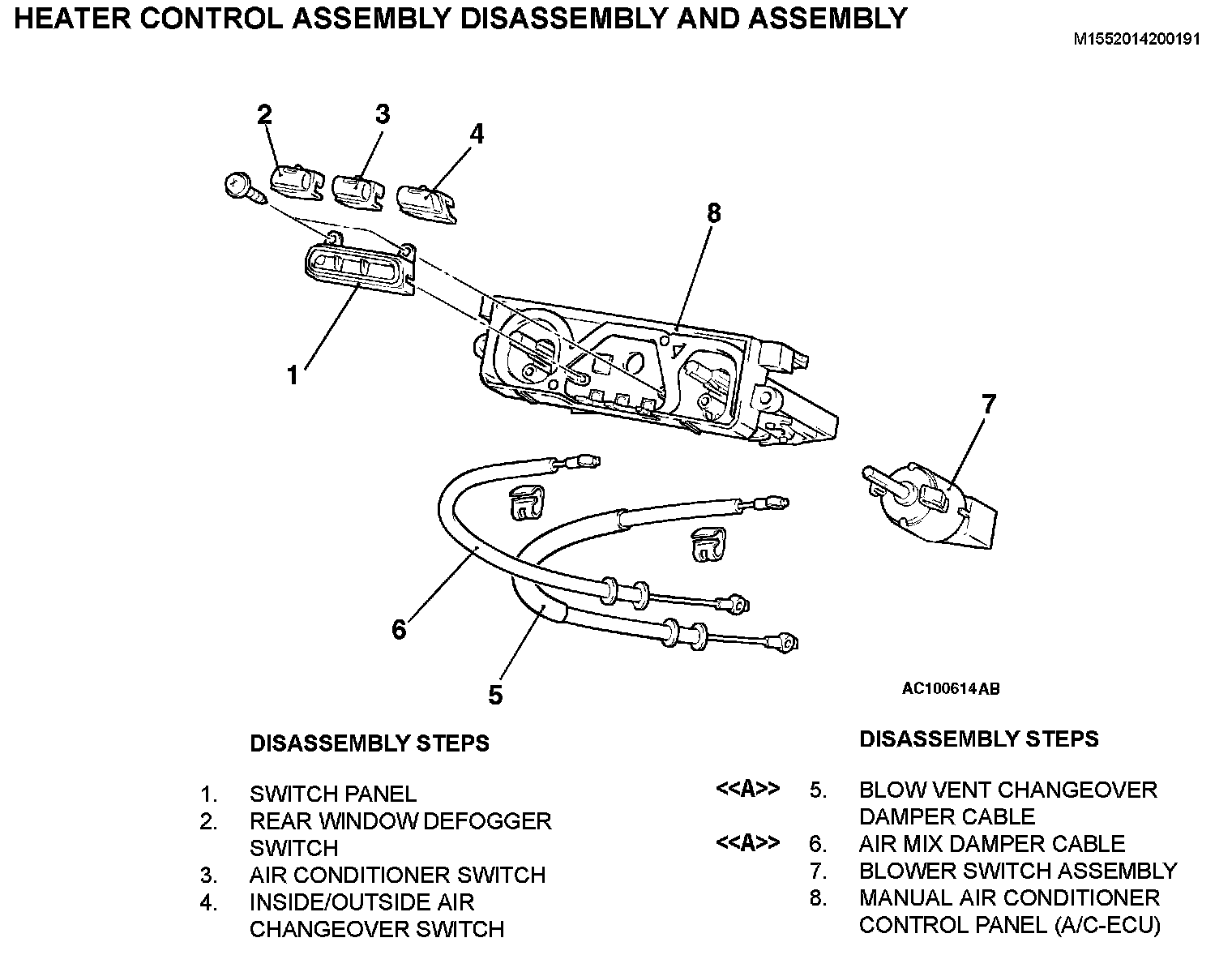 HEATER CONTROL ASSEMBLY DISASSEMBLY AND ASSEMBLY

M1552014200191

2
3
4
8
1
7
6
5

AC100614AB

DISASSEMBLY STEPS

1. SWITCH PANEL
2. REAR WINDOW DEFOGGER SWITCH
3. AIR CONDITIONER SWITCH
4. INSIDE/OUTSIDE AIR CHANGEOVER SWITCH

DISASSEMBLY STEPS

<<A>> 5. BLOW VENT CHANGEOVER DAMPER CABLE
<<A>> 6. AIR MIX DAMPER CABLE
7. BLOWER SWITCH ASSEMBLY
8. MANUAL AIR CONDITIONER CONTROL PANEL (A/C-ECU)