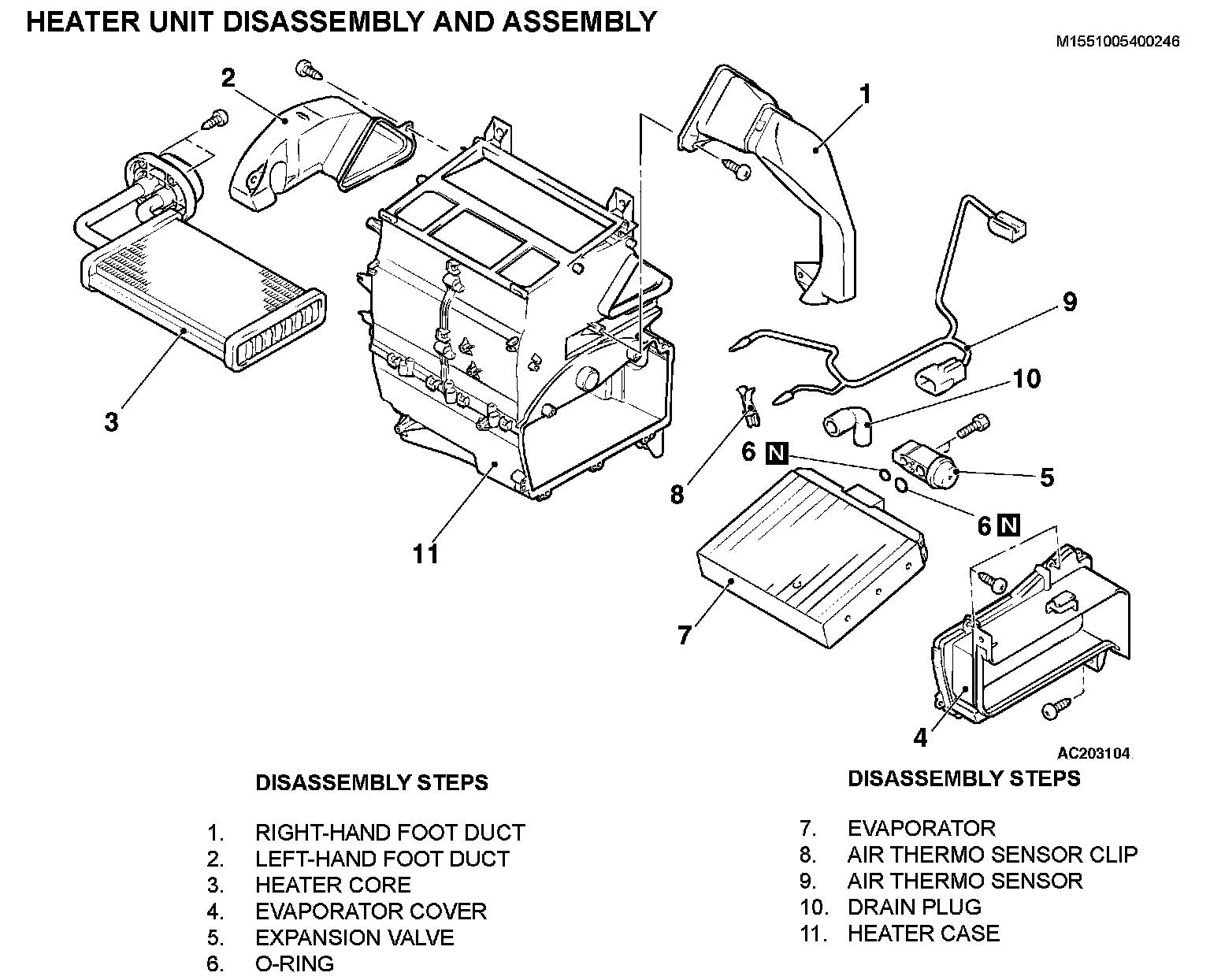 HEATER UNIT DISASSEMBLY AND ASSEMBLY

M1551005400246

2

1

3

9

10

6 N

5

8

6 N

11

7

4

AC203104

DISASSEMBLY STEPS

1. RIGHT-HAND FOOT DUCT
2. LEFT-HAND FOOT DUCT
3. HEATER CORE
4. EVAPORATOR COVER
5. EXPANSION VALVE
6. O-RING

DISASSEMBLY STEPS

7. EVAPORATOR
8. AIR THERMO SENSOR CLIP
9. AIR THERMO SENSOR
10. DRAIN PLUG
11. HEATER CASE