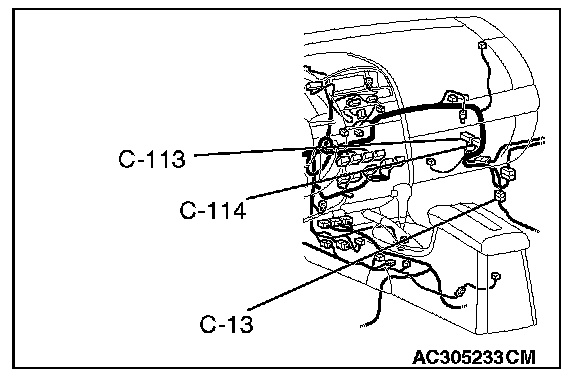 C-113
C-114
C-13
AC305233CM