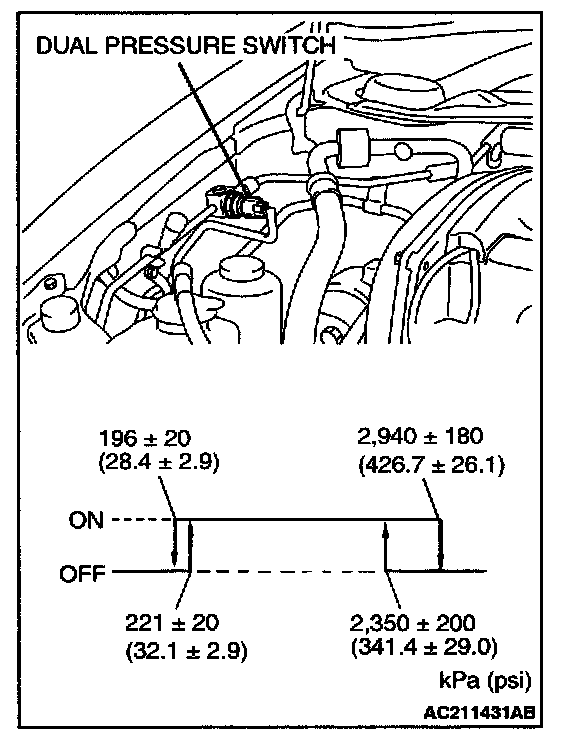 DUAL PRESSURE SWITCH

196 ± 20
(28.4 ± 2.9)

2,940 ± 180
(426.7 ± 26.1)

ON

OFF

221 ± 20
(32.1 ± 2.9)

2,350 ± 200
(341.4 ± 29.0)

kPa (psi)

AC211431AB