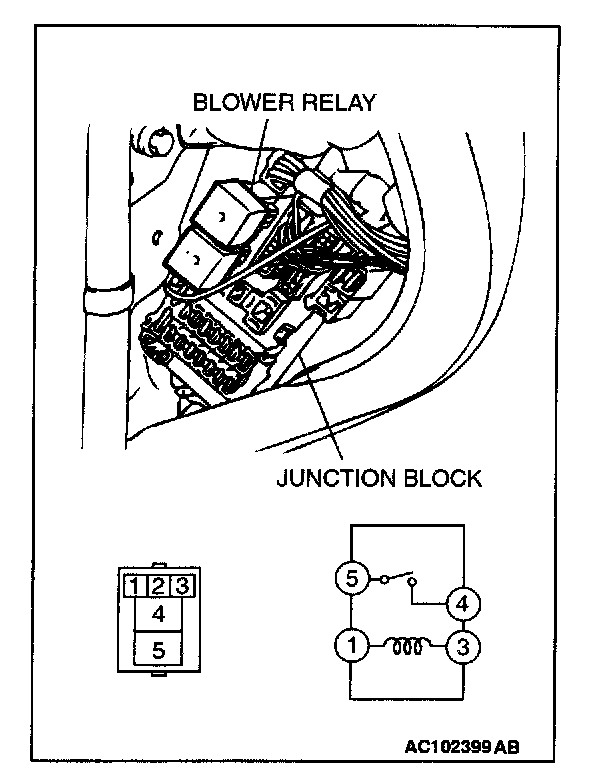 BLOWER RELAY

JUNCTION BLOCK

1 2 3
4
5

5
4
1
3

AC102399 AB