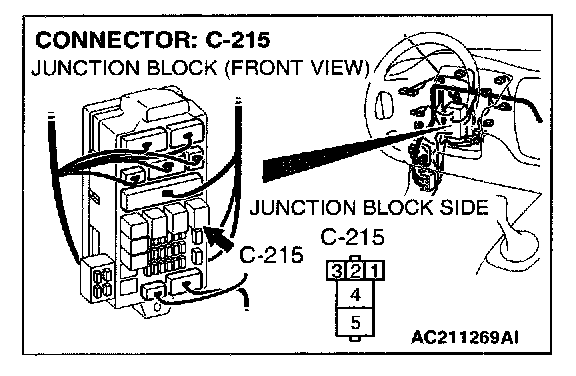 CONNECTOR: C-215
JUNCTION BLOCK (FRONT VIEW)

JUNCTION BLOCK SIDE

C-215

C-215

3 2 1
4
5

AC211269AI