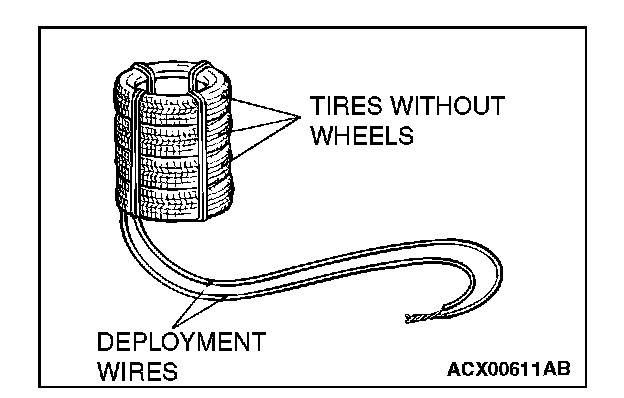 TIRES WITHOUT WHEELS

DEPLOYMENT WIRES

ACX00611AB