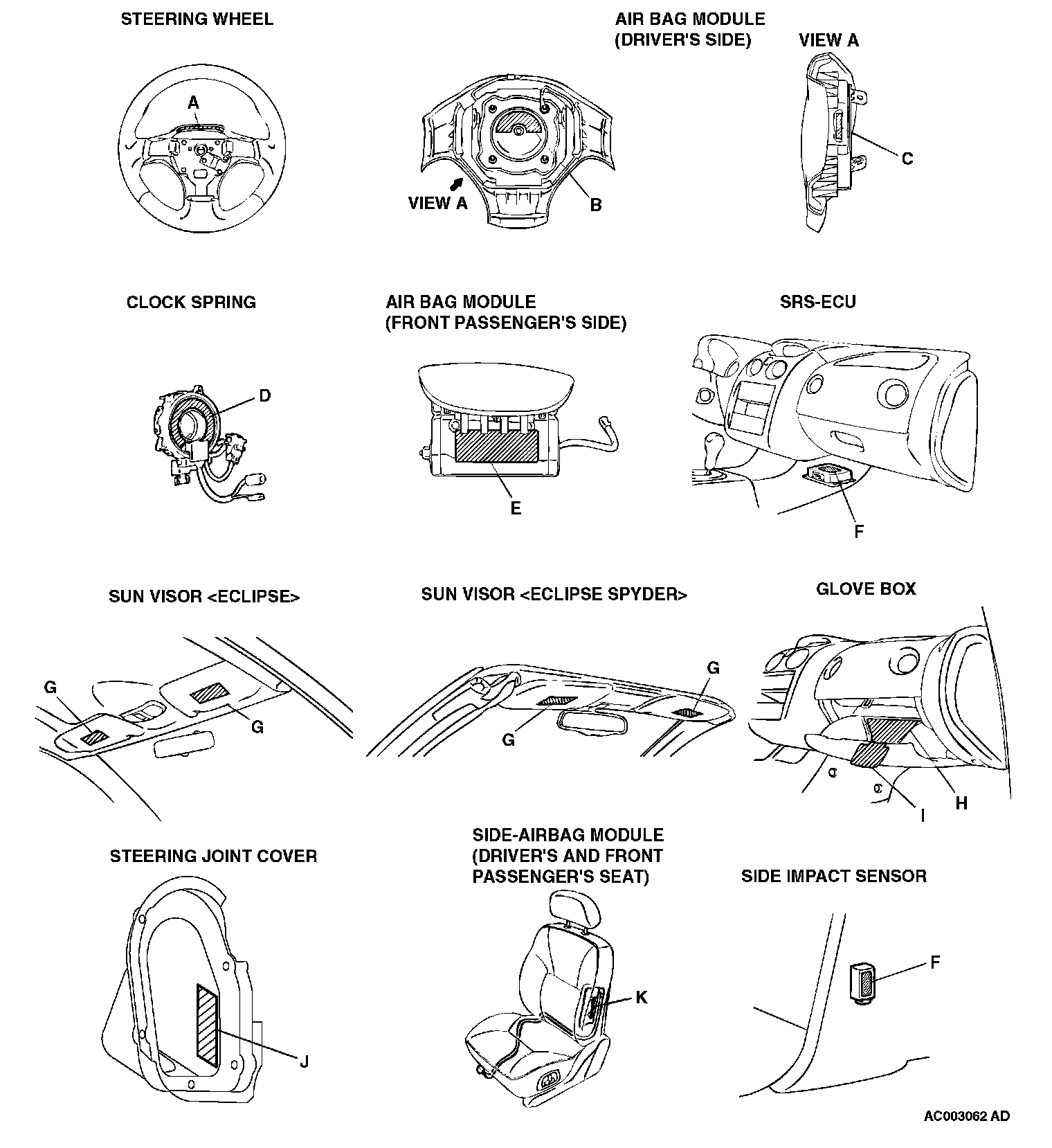 STEERING WHEEL

A

AIR BAG MODULE (DRIVER'S SIDE)

VIEW A

B

VIEW A

C

CLOCK SPRING

D

AIR BAG MODULE (FRONT PASSENGER'S SIDE)

E

SRS-ECU

F

SUN VISOR <ECLIPSE>

G

G

SUN VISOR <ECLIPSE SPYDER>

G

G

GLOVE BOX

I

H

STEERING JOINT COVER

J

SIDE-AIRBAG MODULE (DRIVER'S AND FRONT PASSENGER'S SEAT)

K

SIDE IMPACT SENSOR

F

AC003062 AD