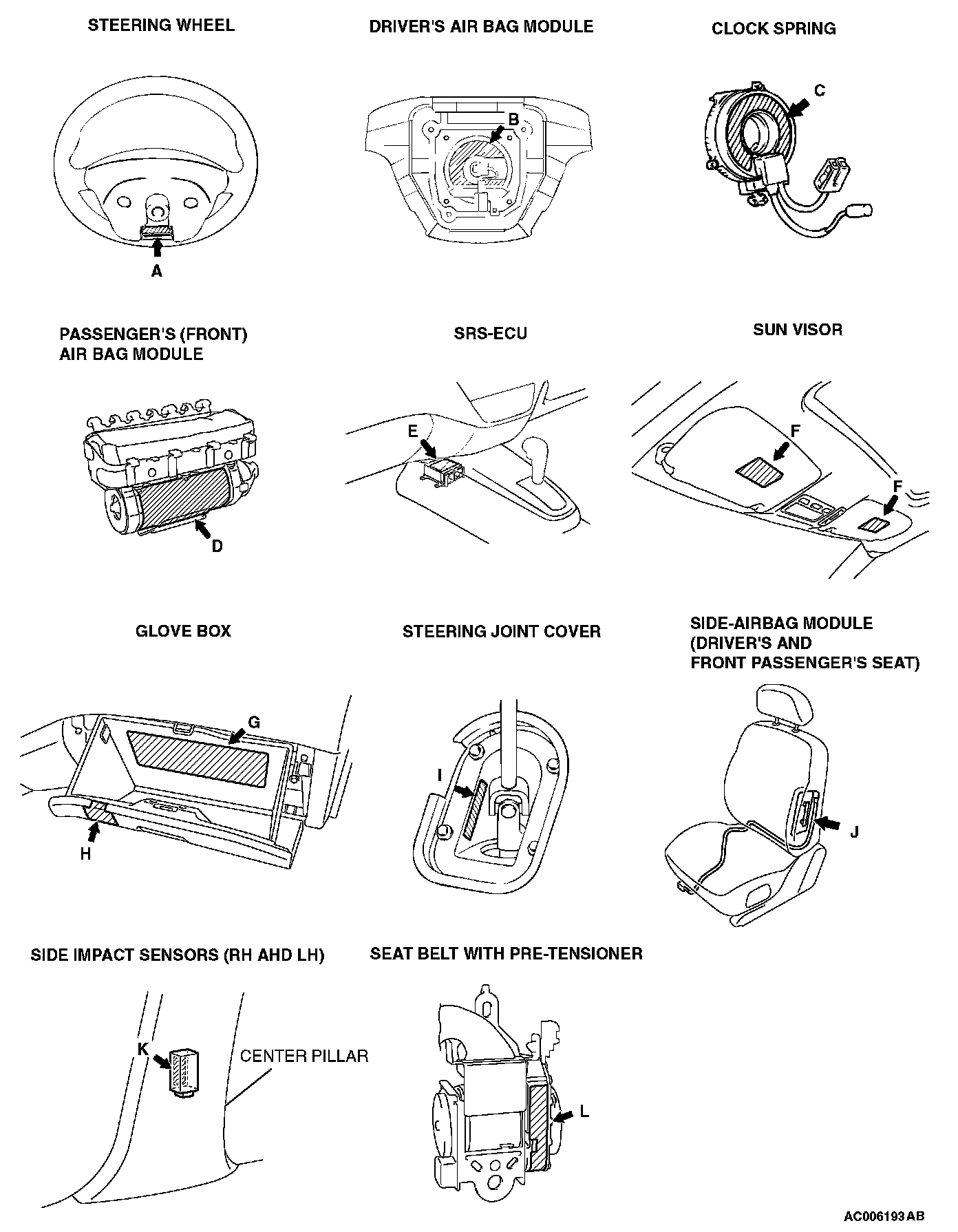 STEERING WHEEL

A

DRIVER'S AIR BAG MODULE

B

CLOCK SPRING

C

PASSENGER'S (FRONT) AIR BAG MODULE

D

SRS-ECU

E

SUN VISOR

F

F

GLOVE BOX

G

H

STEERING JOINT COVER

I

SIDE-AIRBAG MODULE (DRIVER'S AND FRONT PASSENGER'S SEAT)

J

SIDE IMPACT SENSORS (RH AHD LH)

K

CENTER PILLAR

SEAT BELT WITH PRE-TENSIONER

L

AC006193 AB