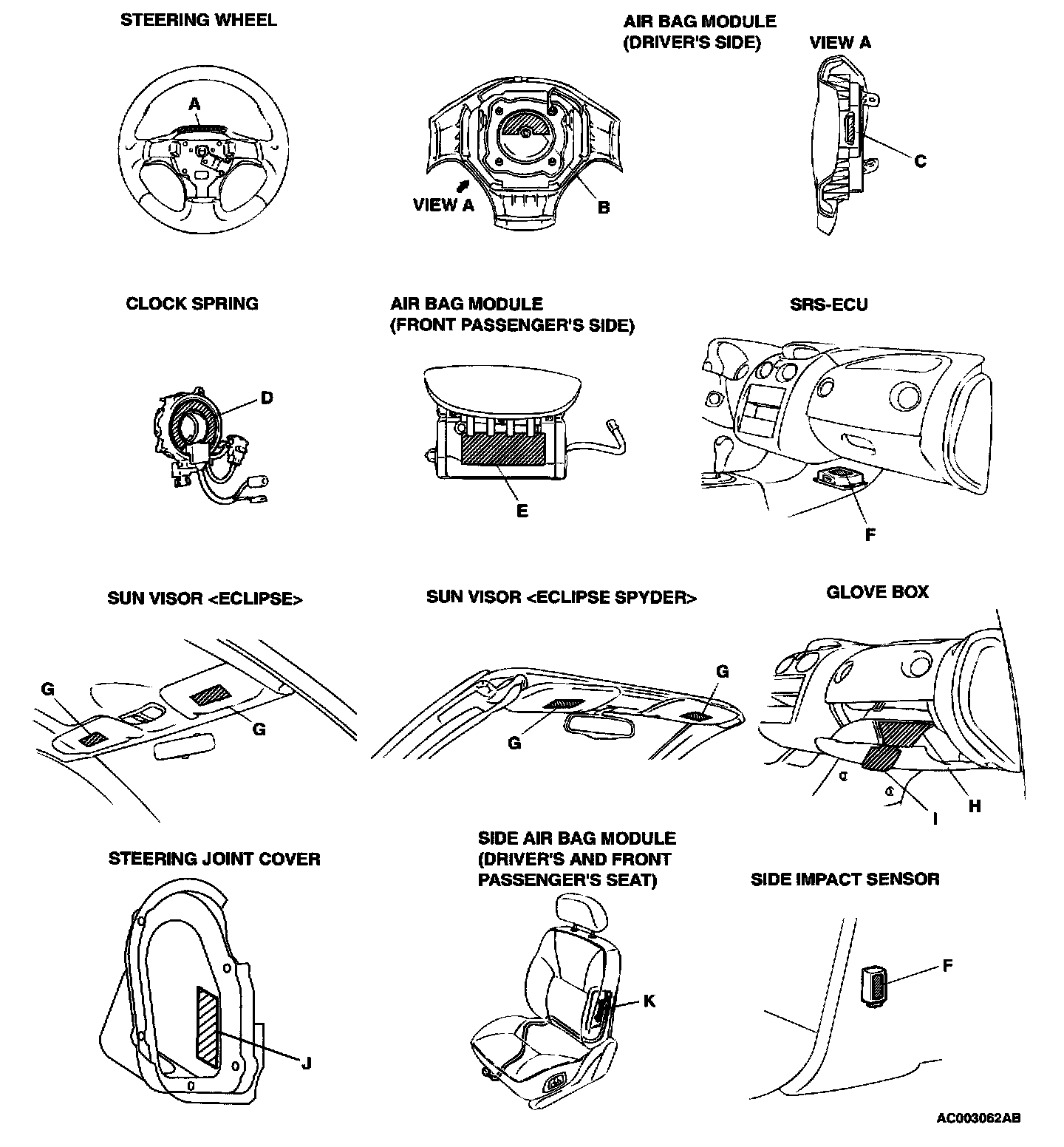 STEERING WHEEL

A

AIR BAG MODULE (DRIVER'S SIDE)

VIEW A

B

VIEW A

C

CLOCK SPRING

D

AIR BAG MODULE (FRONT PASSENGER'S SIDE)

E

SRS-ECU

F

SUN VISOR <ECLIPSE>

G

G

SUN VISOR <ECLIPSE SPYDER>

G

G

GLOVE BOX

I

H

STEERING JOINT COVER

J

SIDE AIR BAG MODULE (DRIVER'S AND FRONT PASSENGER'S SEAT)

K

SIDE IMPACT SENSOR

F

AC003062AB