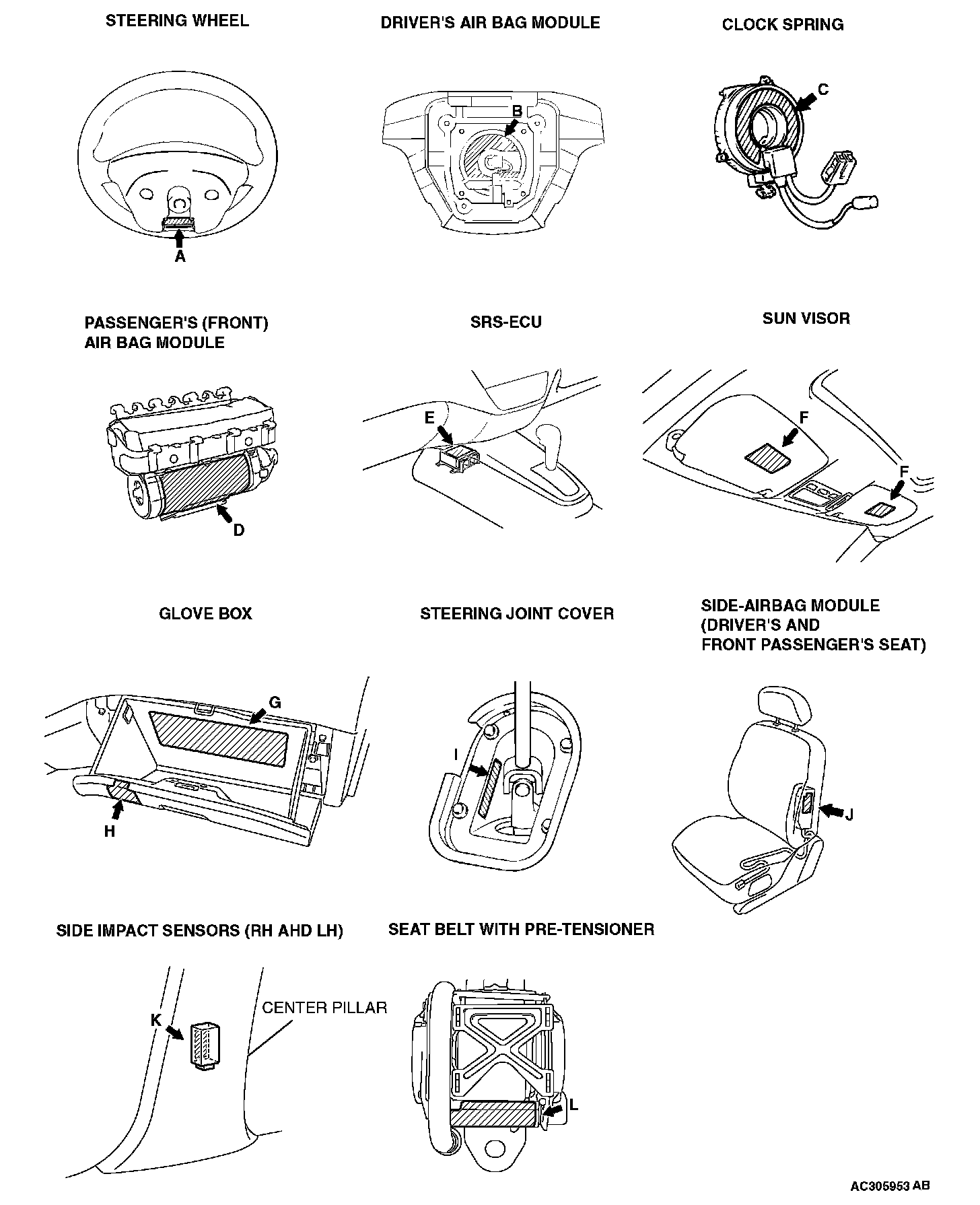 STEERING WHEEL

A

DRIVER'S AIR BAG MODULE

B

CLOCK SPRING

C

PASSENGER'S (FRONT) AIR BAG MODULE

D

SRS-ECU

E

SUN VISOR

F

F

GLOVE BOX

G

H

STEERING JOINT COVER

I

SIDE-AIRBAG MODULE (DRIVER'S AND FRONT PASSENGER'S SEAT)

J

SIDE IMPACT SENSORS (RH AHD LH)

K

CENTER PILLAR

SEAT BELT WITH PRE-TENSIONER

L

AC305953 AB