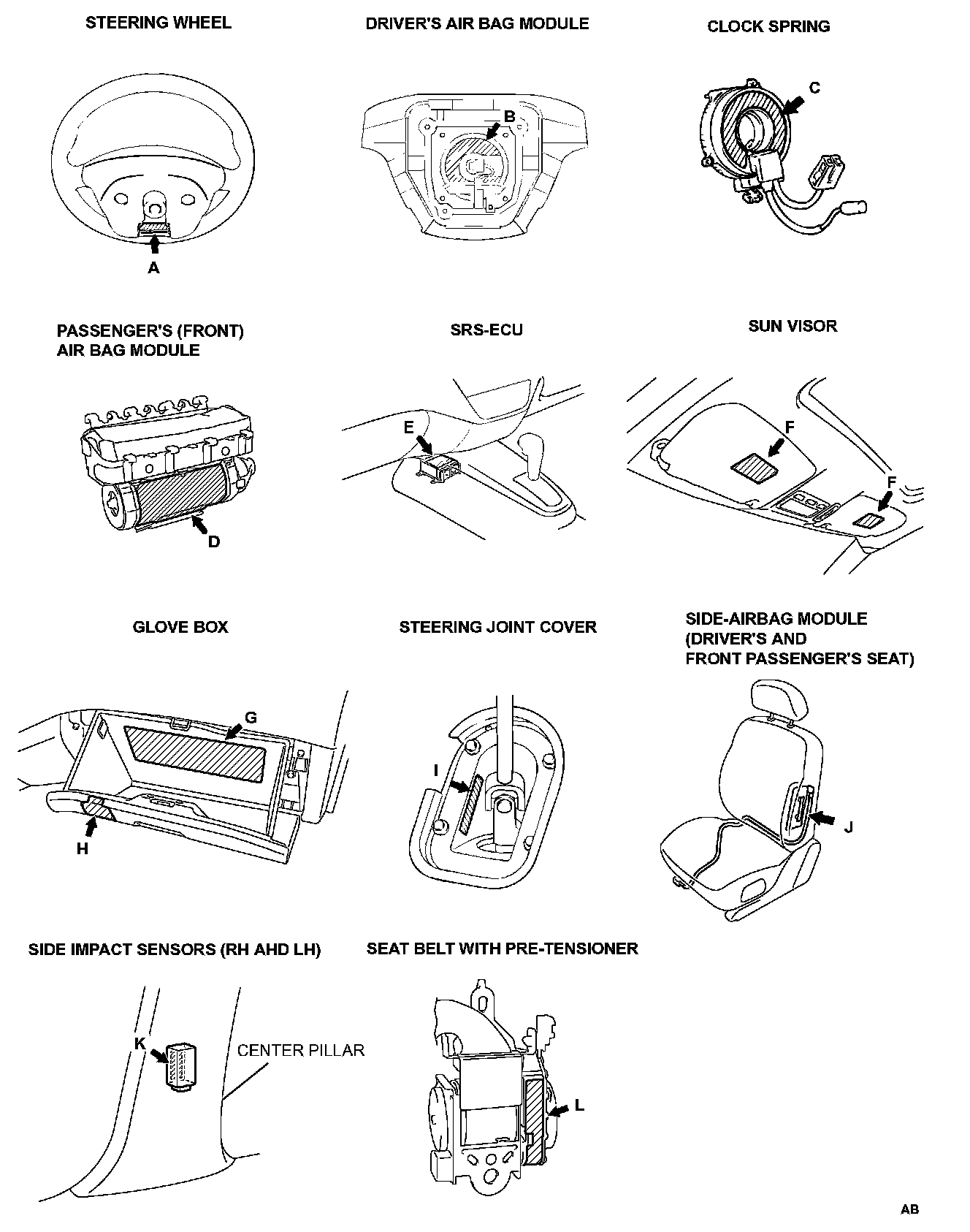 STEERING WHEEL

A

DRIVER'S AIR BAG MODULE

B

CLOCK SPRING

C

PASSENGER'S (FRONT) AIR BAG MODULE

D

SRS-ECU

E

SUN VISOR

F

F

GLOVE BOX

G

H

STEERING JOINT COVER

I

SIDE-AIRBAG MODULE (DRIVER'S AND FRONT PASSENGER'S SEAT)

J

SIDE IMPACT SENSORS (RH AHD LH)

K

CENTER PILLAR

SEAT BELT WITH PRE-TENSIONER

L

AB