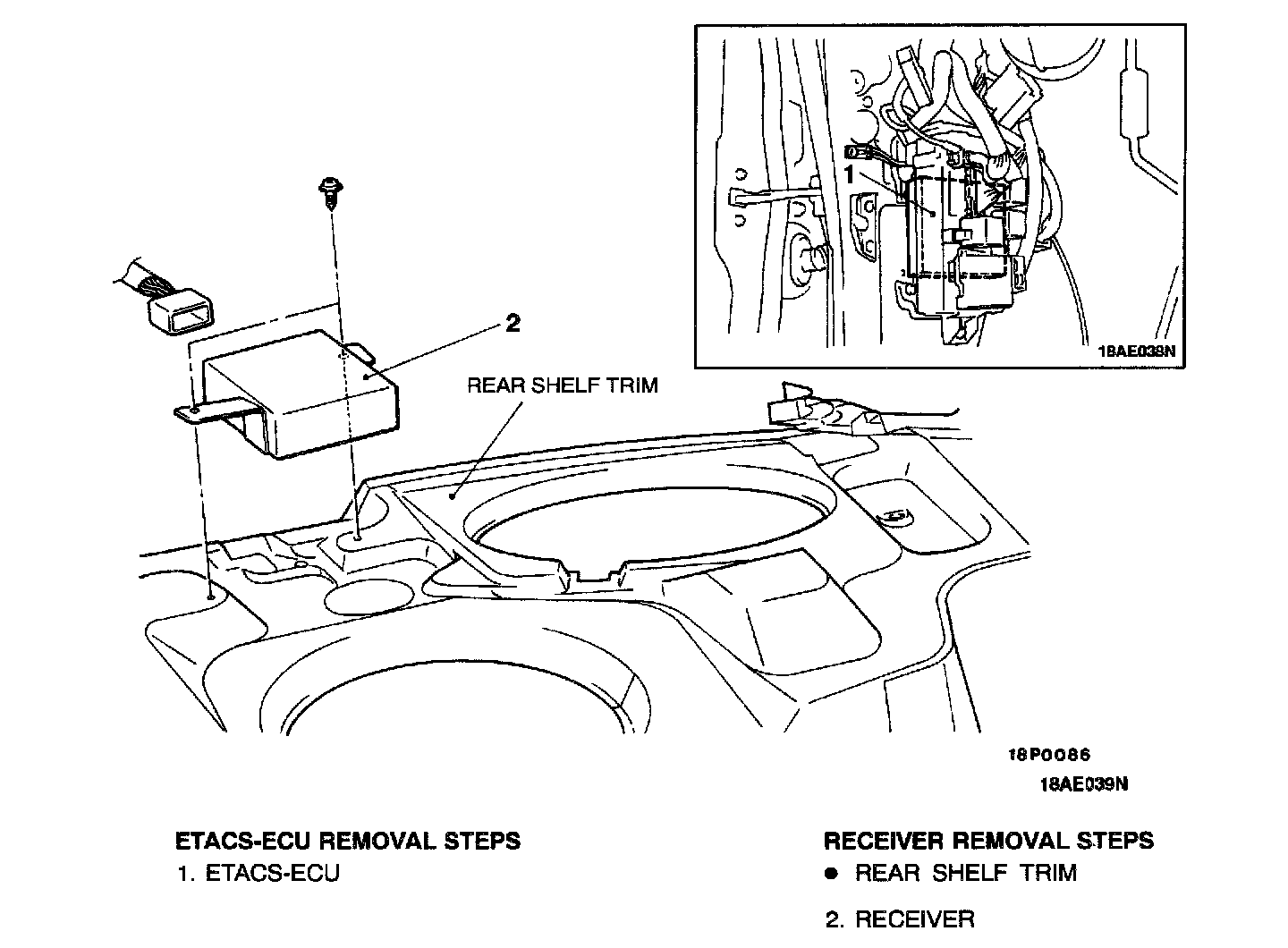 1

18AE039N

2

REAR SHELF TRIM

18P0086

18AE039N

ETACS-ECU REMOVAL STEPS
1. ETACS-ECU

RECEIVER REMOVAL STEPS
● REAR SHELF TRIM
2. RECEIVER