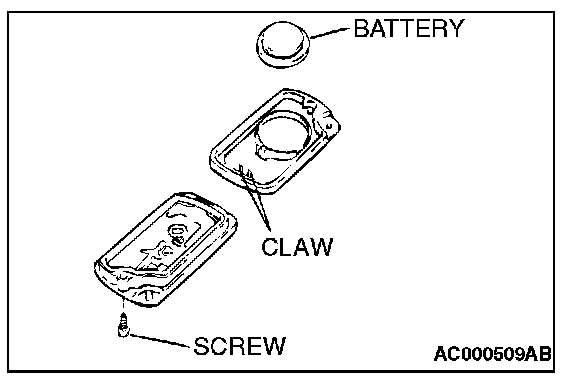 BATTERY

CLAW

SCREW

AC000509AB