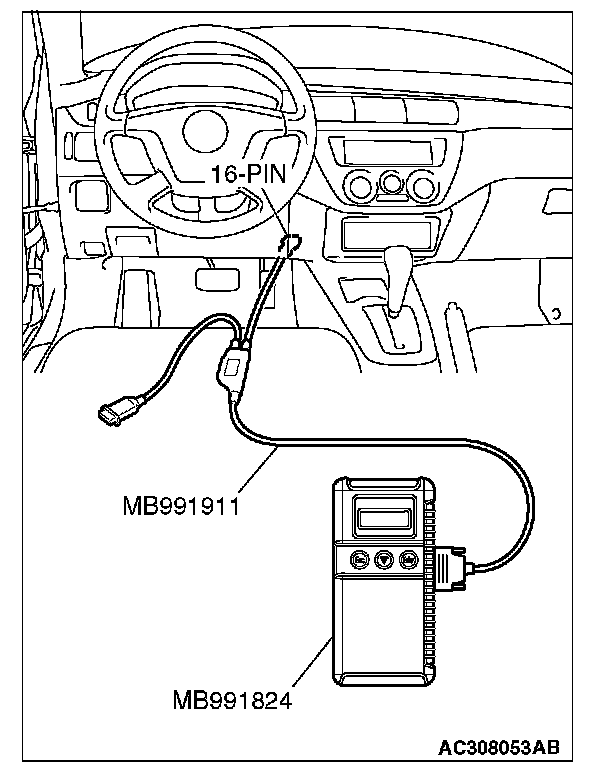 16-PIN

MB991911

MB991824

AC308053AB