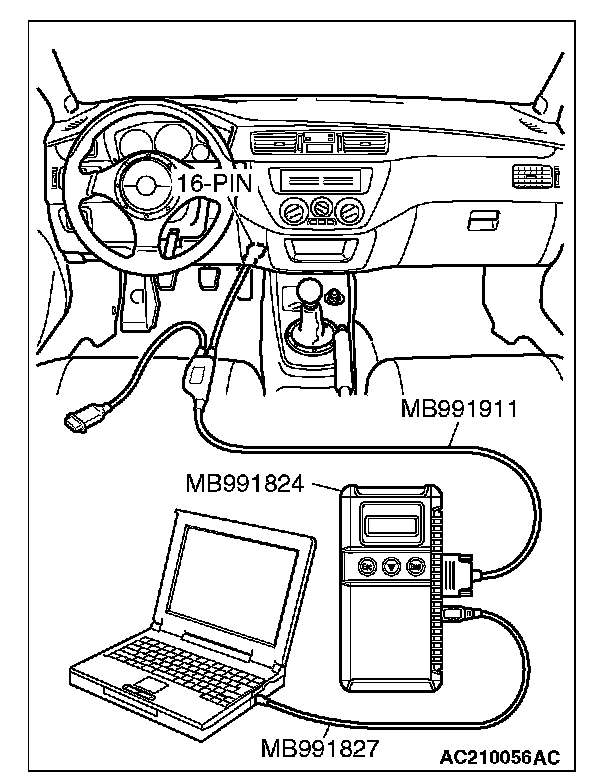 16-PIN
MB991911
MB991824
MB991827
AC210056AC