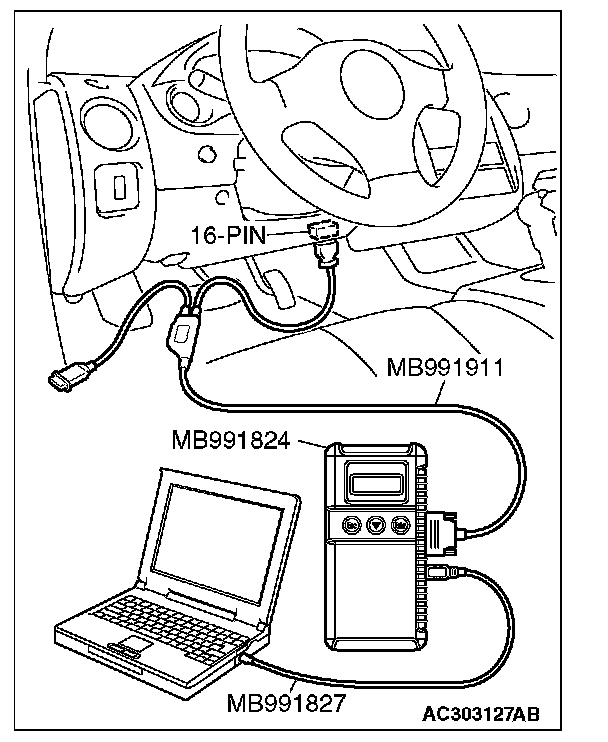 16-PIN
MB991911
MB991824
MB991827
AC303127AB