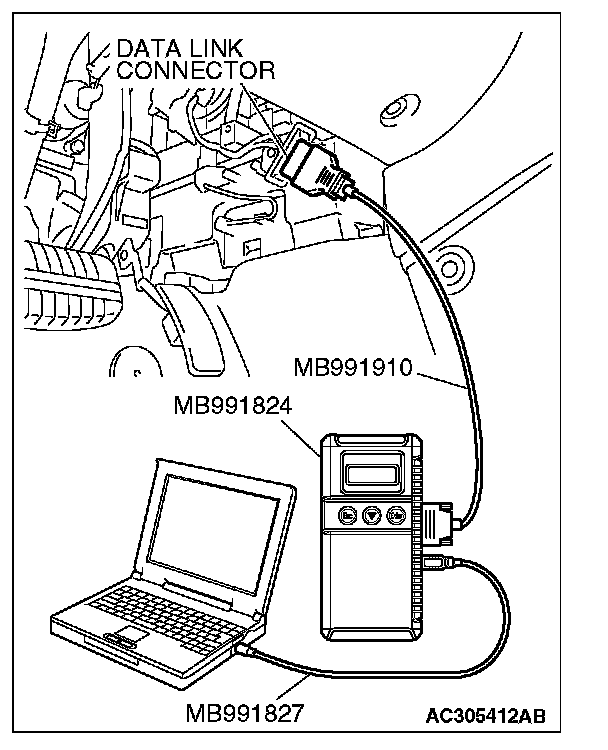 DATA LINK CONNECTOR

MB991910

MB991824

MB991827

AC305412AB