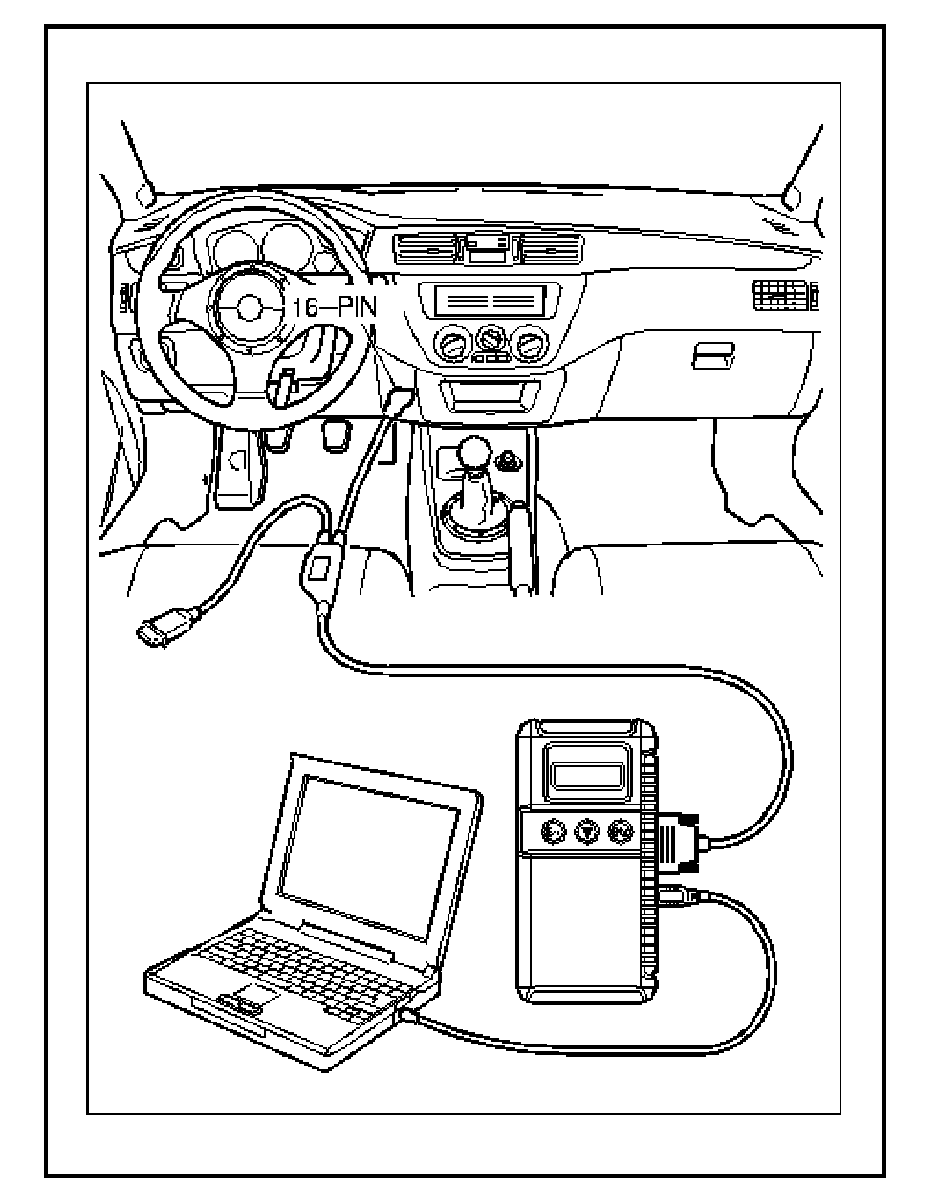 16-PIN