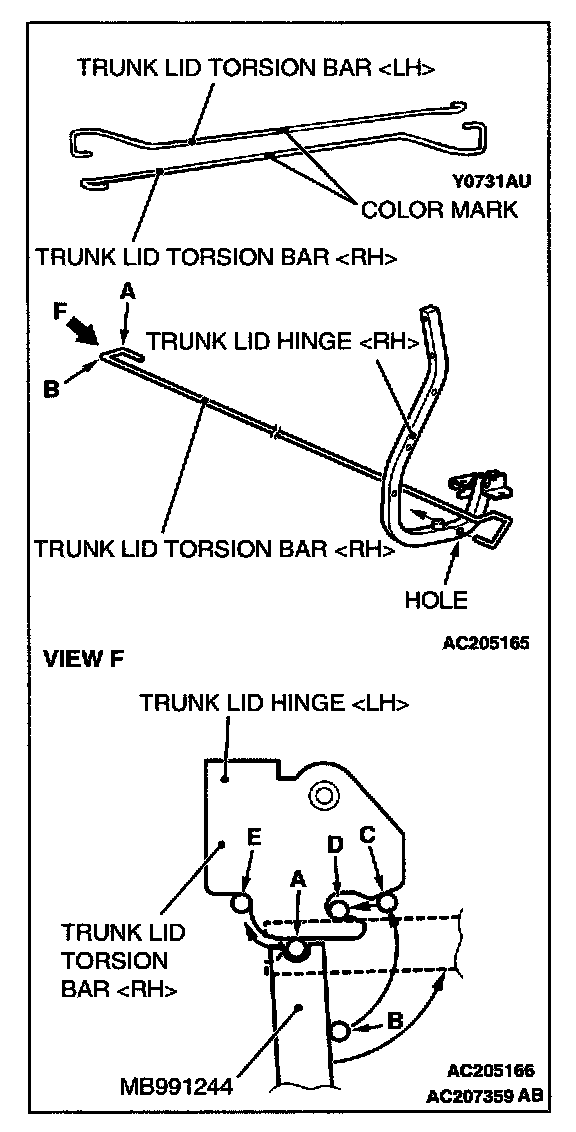 TRUNK LID TORSION BAR <LH>

Y0731AU

COLOR MARK

TRUNK LID TORSION BAR <RH>

A

F

B

TRUNK LID HINGE <RH>

TRUNK LID TORSION BAR <RH>

HOLE

AC205165

VIEW F

TRUNK LID HINGE <LH>

E

D

C

A

TRUNK LID TORSION BAR <RH>

B

MB991244

AC205166
AC207359 AB