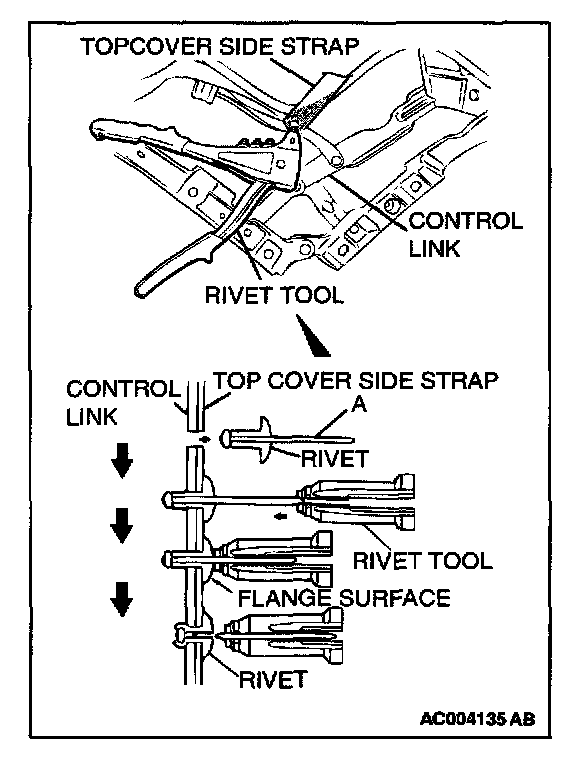 TOPCOVER SIDE STRAP

CONTROL LINK

RIVET TOOL

CONTROL LINK

TOP COVER SIDE STRAP

A

RIVET

RIVET TOOL

FLANGE SURFACE

RIVET

AC004135 AB