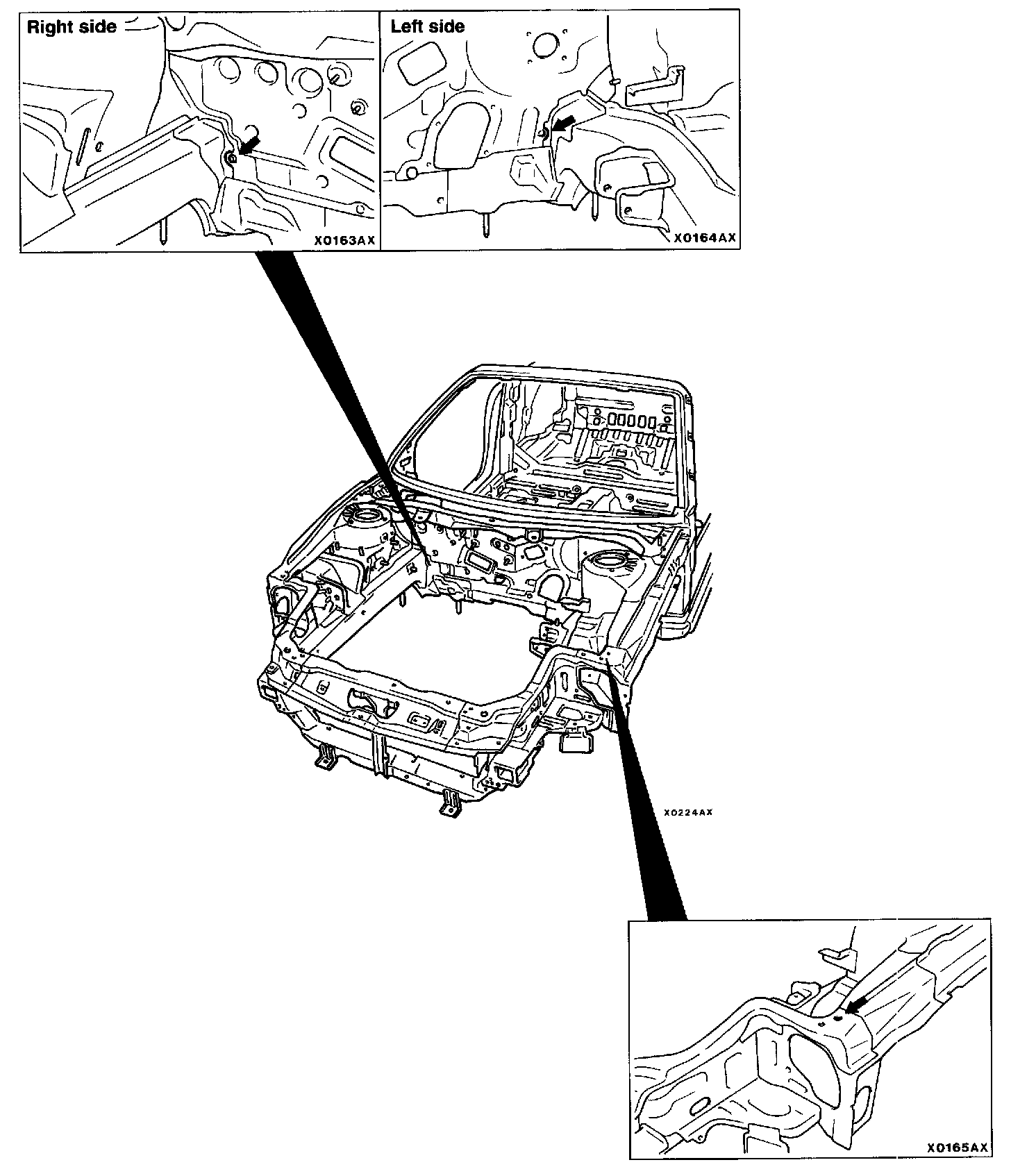 Right side

X0163AX

Left side

X0164AX

X0224AX

X0165AX