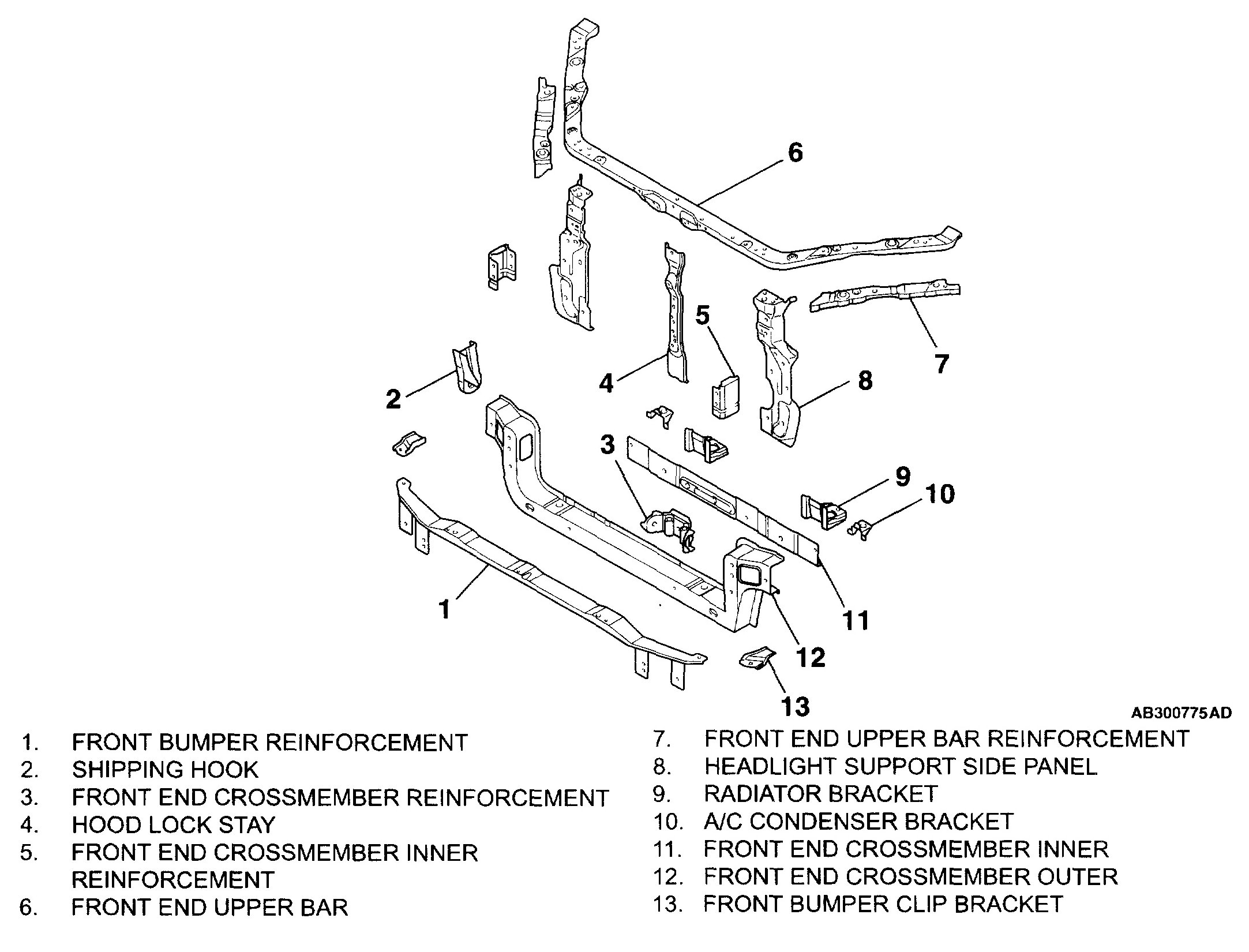 6

5

7

4

8

2

3

9

10

1

11

12

13

AB300775AD

1. FRONT BUMPER REINFORCEMENT
2. SHIPPING HOOK
3. FRONT END CROSSMEMBER REINFORCEMENT
4. HOOD LOCK STAY
5. FRONT END CROSSMEMBER INNER REINFORCEMENT
6. FRONT END UPPER BAR

7. FRONT END UPPER BAR REINFORCEMENT
8. HEADLIGHT SUPPORT SIDE PANEL
9. RADIATOR BRACKET
10. A/C CONDENSER BRACKET
11. FRONT END CROSSMEMBER INNER
12. FRONT END CROSSMEMBER OUTER
13. FRONT BUMPER CLIP BRACKET