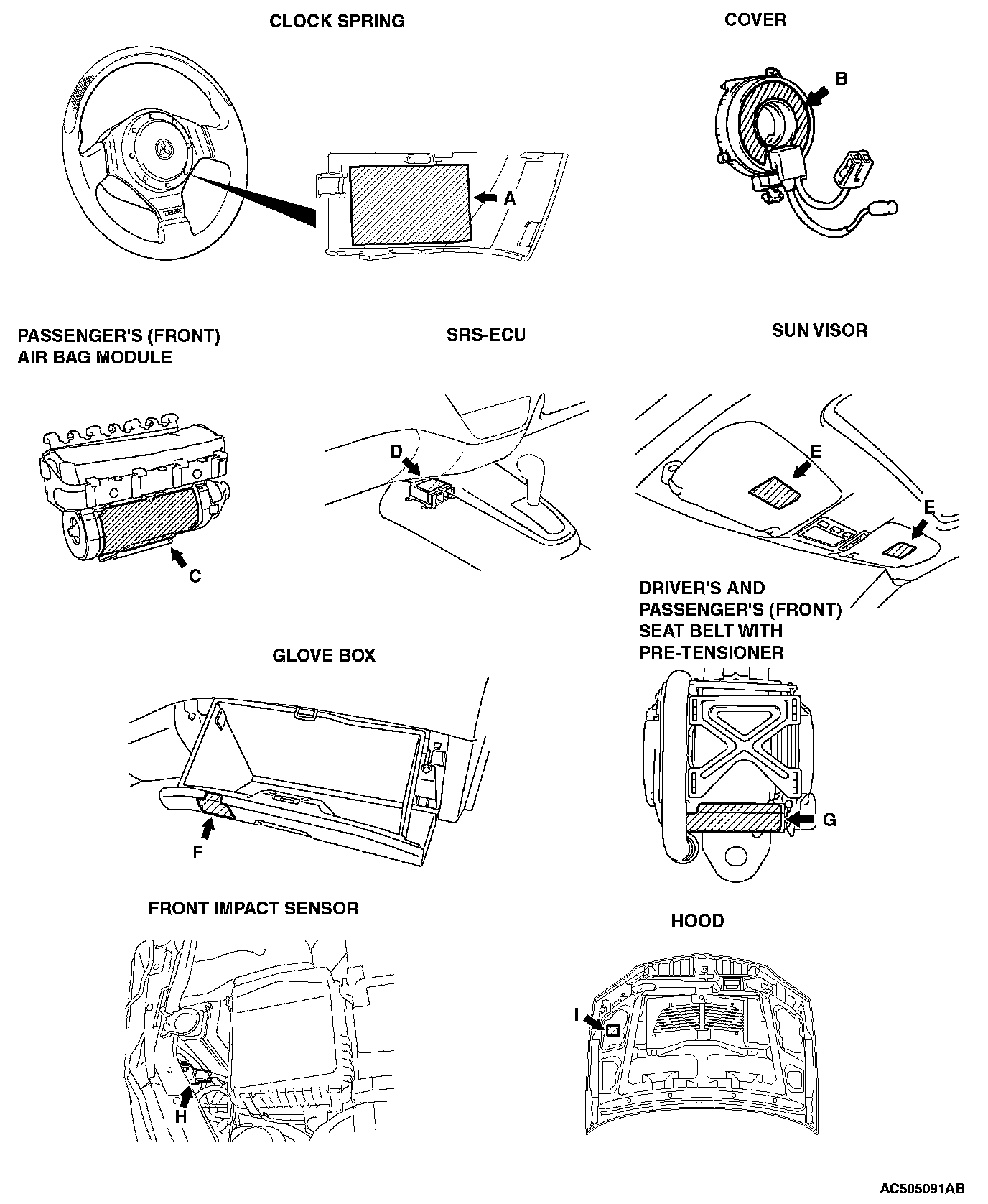 CLOCK SPRING

A

COVER

B

PASSENGER'S (FRONT) AIR BAG MODULE

C

SRS-ECU

D

SUN VISOR

E

E

DRIVER'S AND PASSENGER'S (FRONT) SEAT BELT WITH PRE-TENSIONER

G

GLOVE BOX

F

FRONT IMPACT SENSOR

H

HOOD

I

AC505091AB