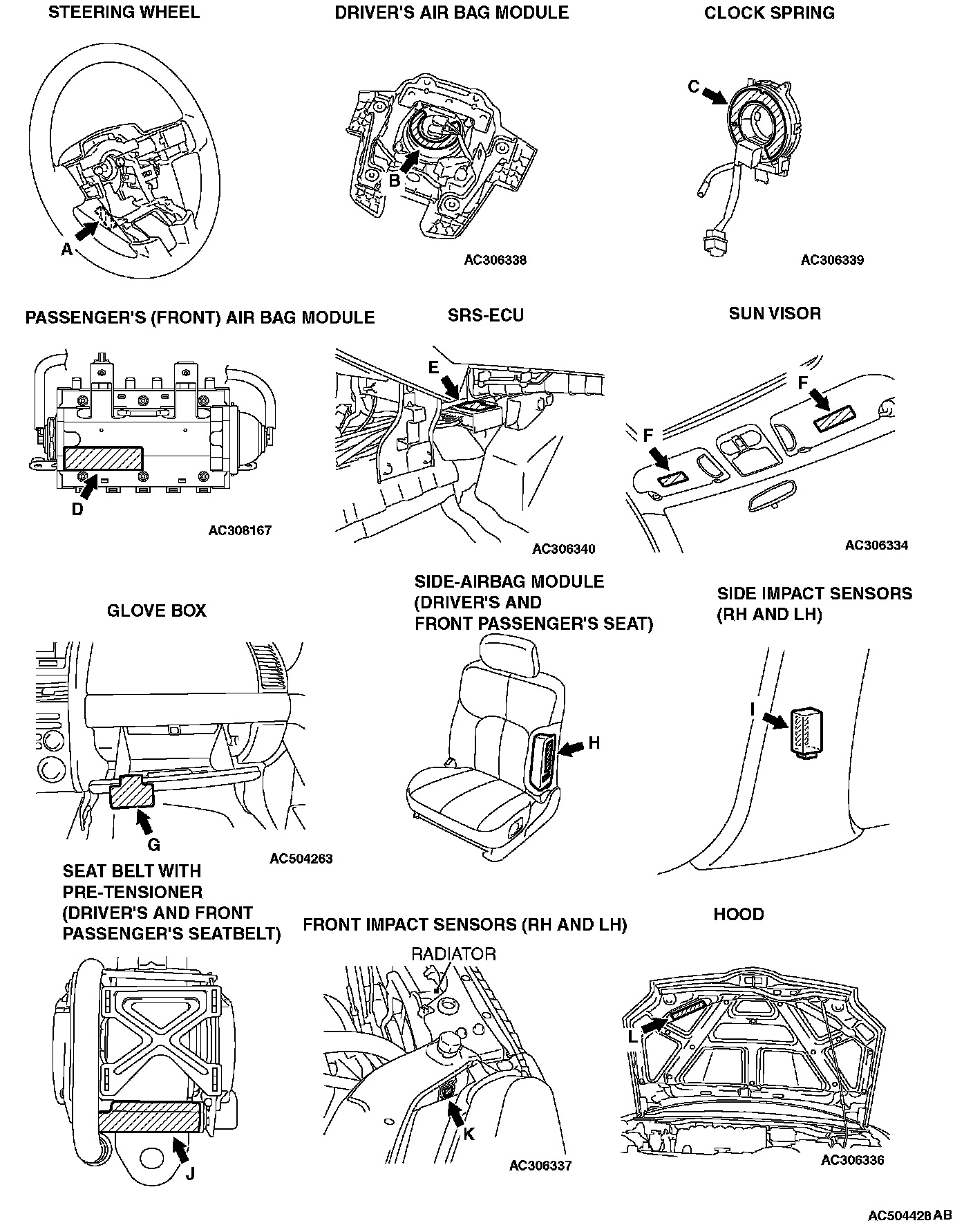 STEERING WHEEL

A

DRIVER'S AIR BAG MODULE

B

AC306338

CLOCK SPRING

C

AC306339

PASSENGER'S (FRONT) AIR BAG MODULE

D

AC308167

SRS-ECU

E

AC306340

SUN VISOR

F

F

AC306334

GLOVE BOX

G

AC504263

SIDE-AIRBAG MODULE (DRIVER'S AND FRONT PASSENGER'S SEAT)

H

SIDE IMPACT SENSORS (RH AND LH)

I

SEAT BELT WITH PRE-TENSIONER (DRIVER'S AND FRONT PASSENGER'S SEATBELT)

J

FRONT IMPACT SENSORS (RH AND LH)

RADIATOR

K

AC306337

HOOD

L

AC306336

AC504428 AB