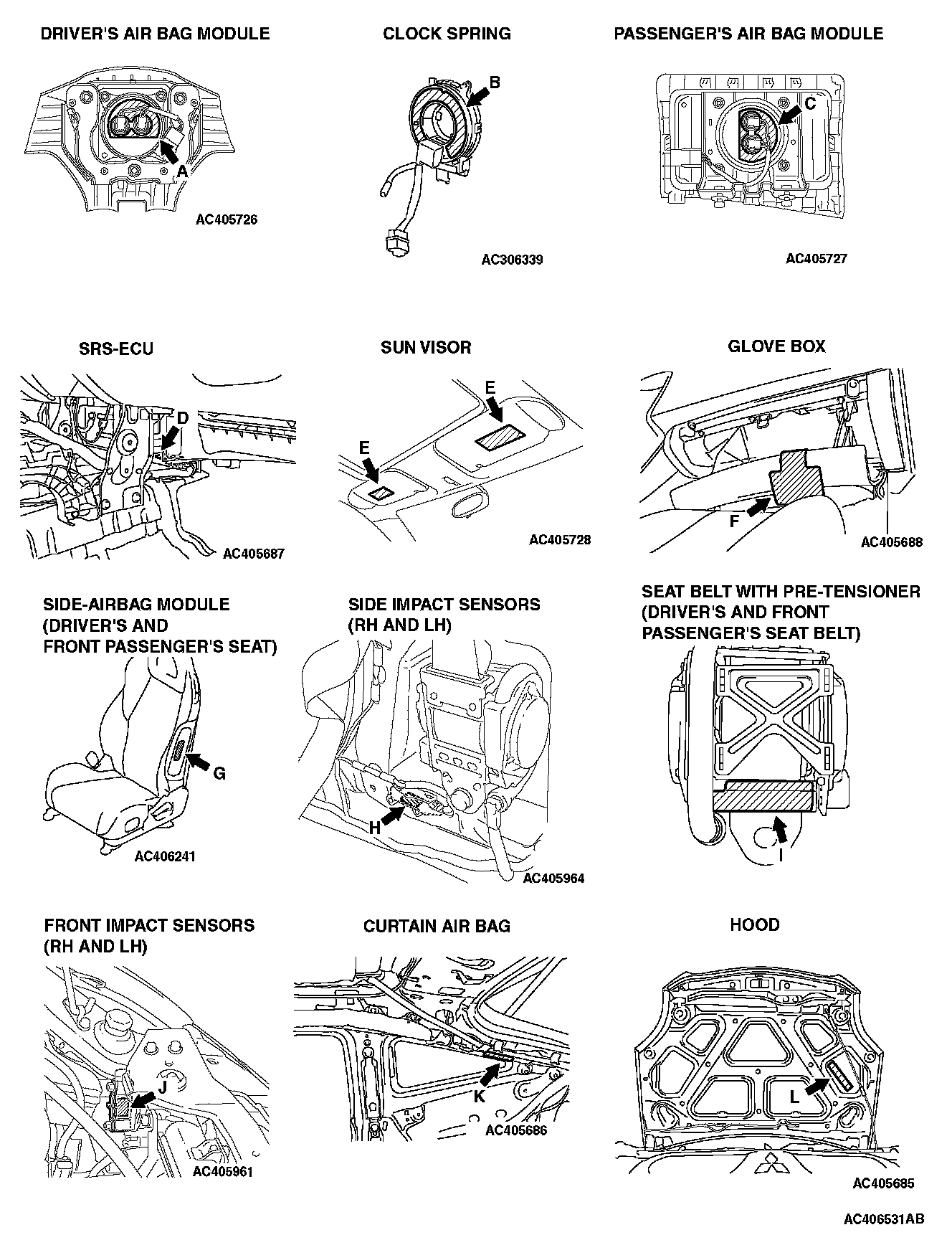 DRIVER'S AIR BAG MODULE

A

AC405726

CLOCK SPRING

B

AC306339

PASSENGER'S AIR BAG MODULE

C

AC405727

SRS-ECU

D

AC405687

SUN VISOR

E

E

AC405728

GLOVE BOX

F

AC405688

SIDE-AIRBAG MODULE (DRIVER'S AND FRONT PASSENGER'S SEAT)

G

AC406241

SIDE IMPACT SENSORS (RH AND LH)

H

AC405964

SEAT BELT WITH PRE-TENSIONER (DRIVER'S AND FRONT PASSENGER'S SEAT BELT)

I

FRONT IMPACT SENSORS (RH AND LH)

J

AC405961

CURTAIN AIR BAG

K

AC405686

HOOD

L

AC405685

AC406531AB