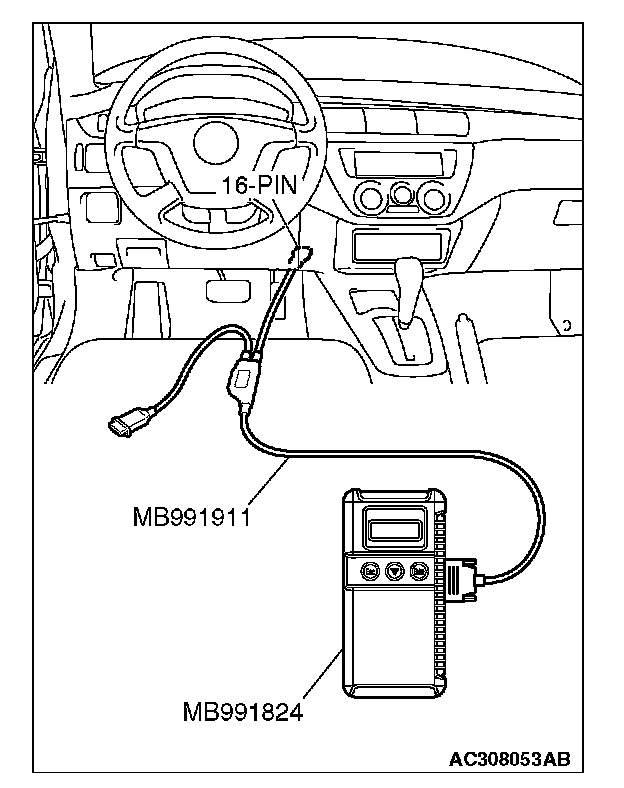 16-PIN

MB991911

MB991824

AC308053AB