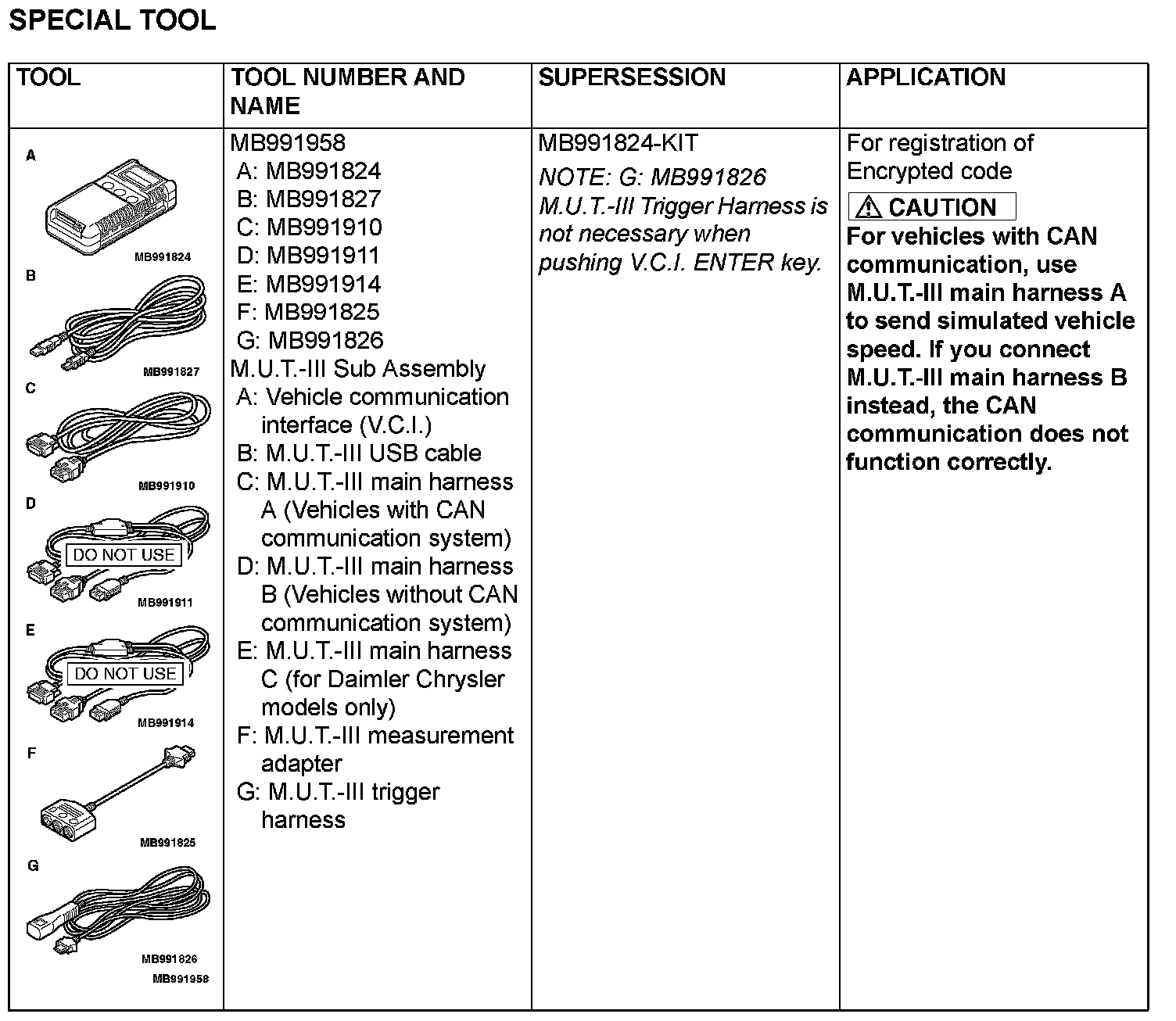 SPECIAL TOOL

| TOOL | TOOL NUMBER AND NAME | SUPERSESSION | APPLICATION |
|---|---|---|---|
| A MB991824 B MB991827 C MB991910 D DO NOT USE MB991911 E DO NOT USE MB991914 F MB991825 G MB991826 MB991958 | MB991958 A: MB991824 B: MB991827 C: MB991910 D: MB991911 E: MB991914 F: MB991825 G: MB991826 M.U.T.-III Sub Assembly A: Vehicle communication interface (V.C.I.) B: M.U.T.-III USB cable C: M.U.T.-III main harness A (Vehicles with CAN communication system) D: M.U.T.-III main harness B (Vehicles without CAN communication system) E: M.U.T.-III main harness C (for Daimler Chrysler models only) F: M.U.T.-III measurement adapter G: M.U.T.-III trigger harness | MB991824-KIT NOTE: G: MB991826 M.U.T.-III Trigger Harness is not necessary when pushing V.C.I. ENTER key. | For registration of Encrypted code ⚠ CAUTION For vehicles with CAN communication, use M.U.T.-III main harness A to send simulated vehicle speed. If you connect M.U.T.-III main harness B instead, the CAN communication does not function correctly. |