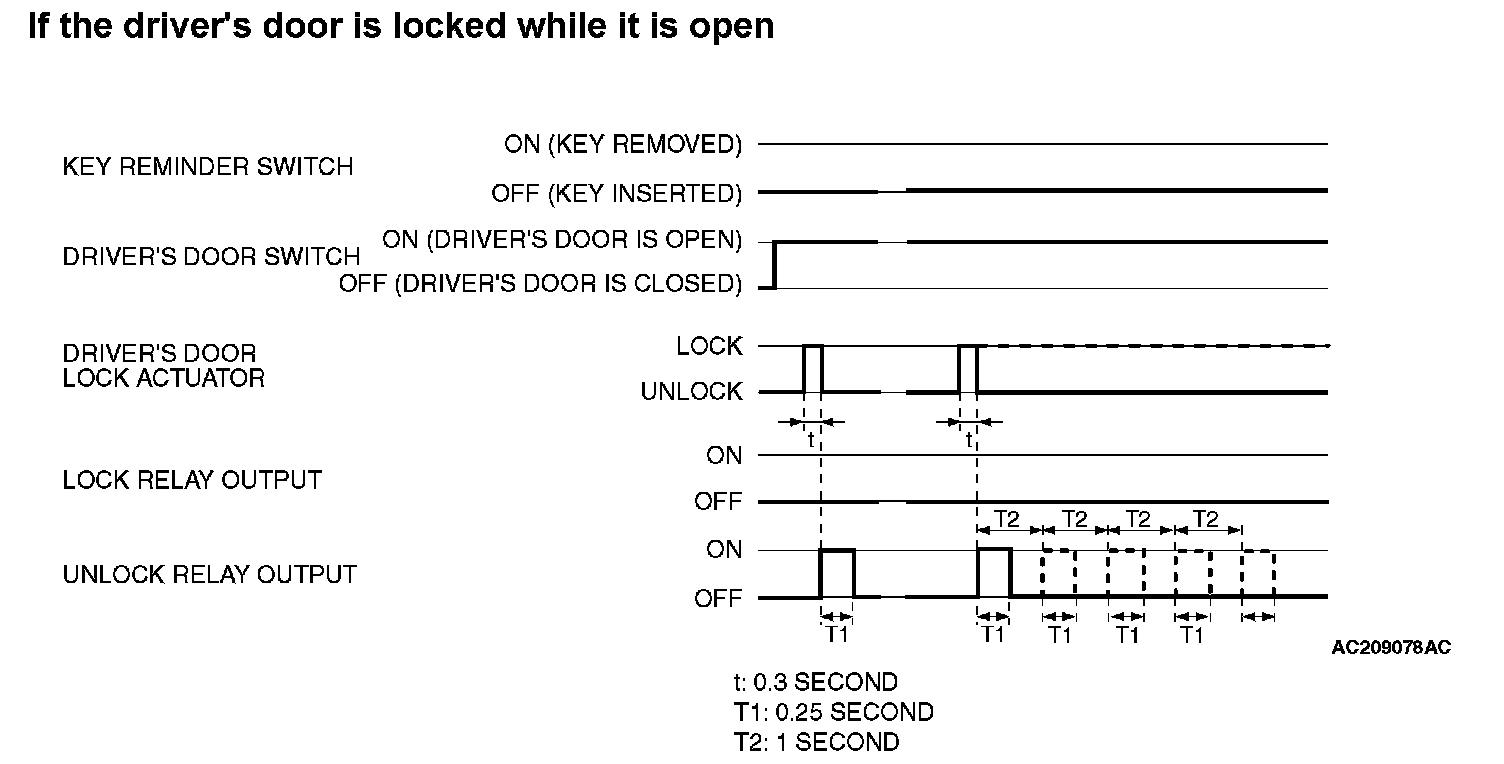 If the driver's door is locked while it is open

KEY REMINDER SWITCH
ON (KEY REMOVED)
OFF (KEY INSERTED)

DRIVER'S DOOR SWITCH
ON (DRIVER'S DOOR IS OPEN)
OFF (DRIVER'S DOOR IS CLOSED)

DRIVER'S DOOR LOCK ACTUATOR
LOCK
UNLOCK

t
t

LOCK RELAY OUTPUT
ON
OFF

UNLOCK RELAY OUTPUT
ON
OFF

T2 T2 T2 T2

T1 T1 T1 T1 T1

AC209078AC

t: 0.3 SECOND
T1: 0.25 SECOND
T2: 1 SECOND