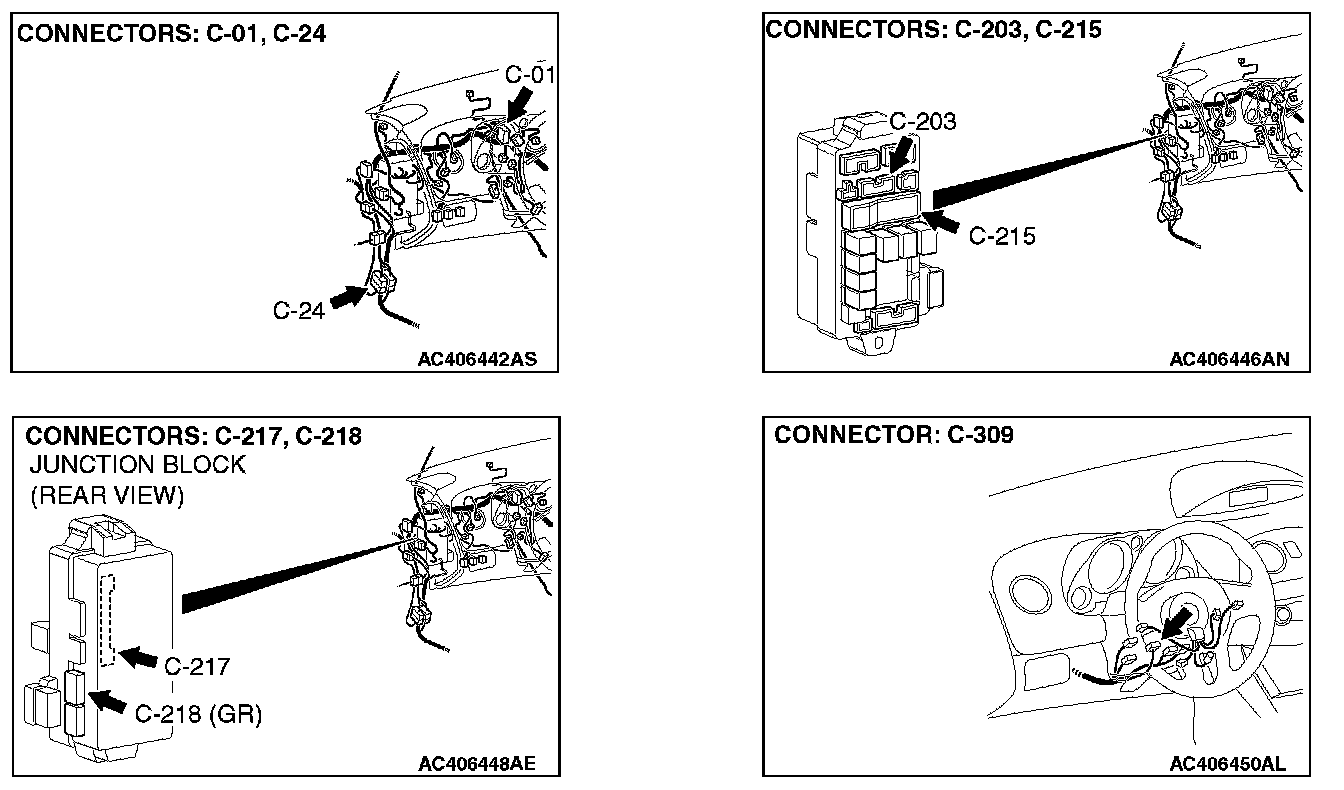 CONNECTORS: C-01, C-24

C-01

C-24

AC406442AS

CONNECTORS: C-203, C-215

C-203

C-215

AC406446AN

CONNECTORS: C-217, C-218
JUNCTION BLOCK
(REAR VIEW)

C-217

C-218 (GR)

AC406448AE

CONNECTOR: C-309

AC406450AL