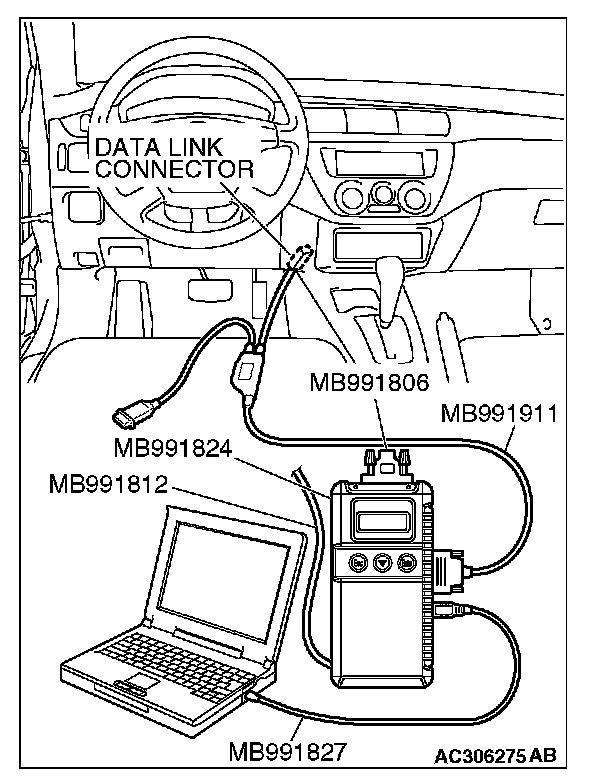 DATA LINK CONNECTOR

MB991806

MB991911

MB991824

MB991812

MB991827

AC306275 AB