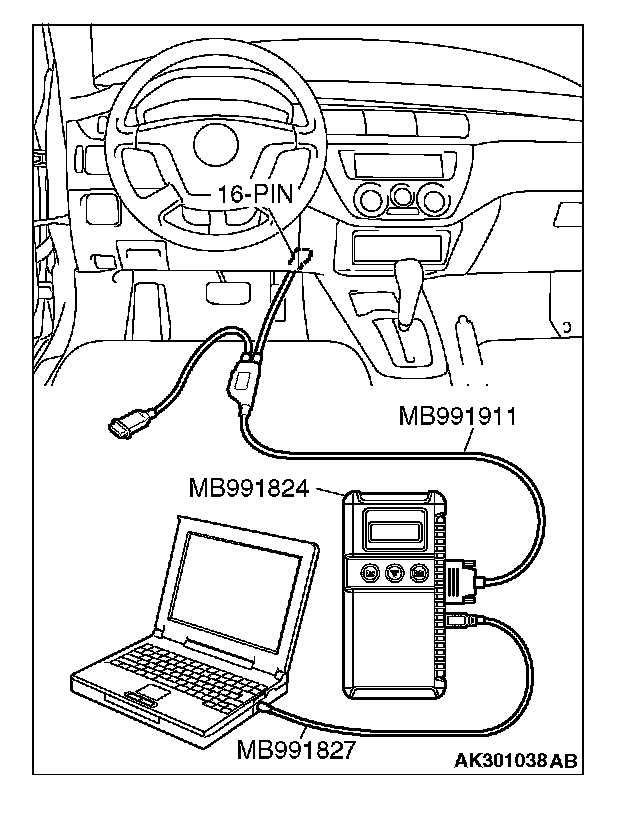 16-PIN

MB991911

MB991824

MB991827

AK301038AB