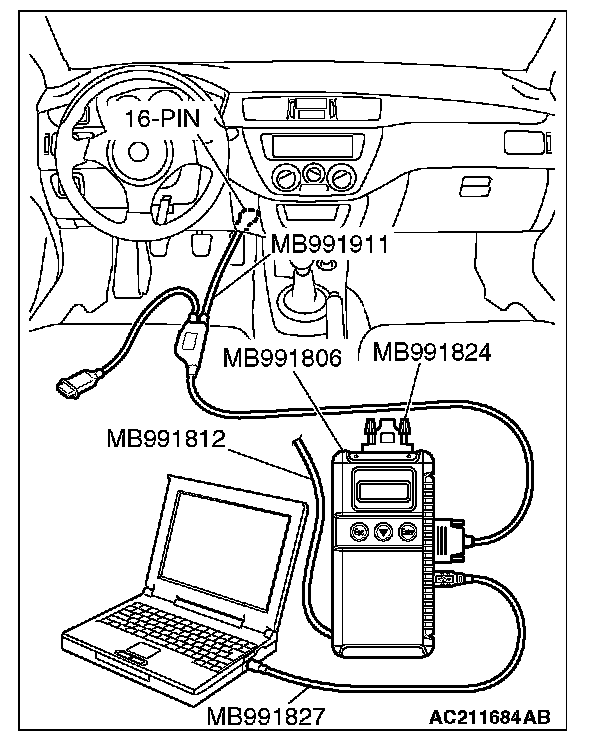 16-PIN
MB991911
MB991806
MB991824
MB991812
Esc
Enter
MB991827
AC211684AB