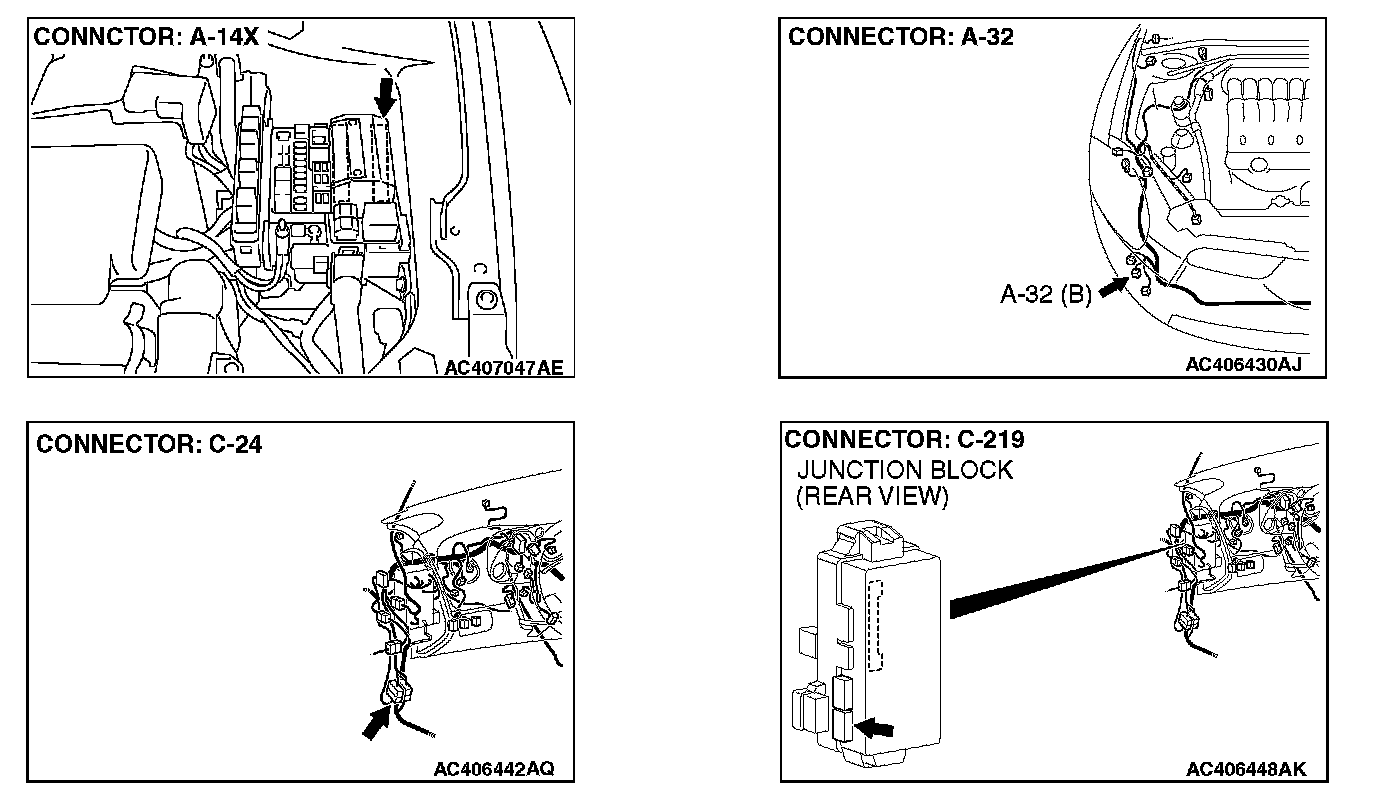 CONNCTOR: A-14X

AC407047AE

CONNECTOR: A-32

A-32 (B)

AC406430AJ

CONNECTOR: C-24

AC406442AQ

CONNECTOR: C-219
JUNCTION BLOCK
(REAR VIEW)

AC406448AK