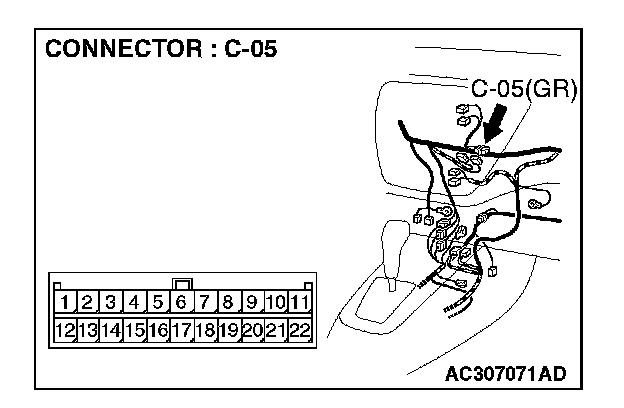 CONNECTOR : C-05

C-05(GR)

| 1 | 2 | 3 | 4 | 5 | 6 | 7 | 8 | 9 | 10 | 11 |
|---|---|---|---|---|---|---|---|---|---|---|
| 12 | 13 | 14 | 15 | 16 | 17 | 18 | 19 | 20 | 21 | 22 |

AC307071AD